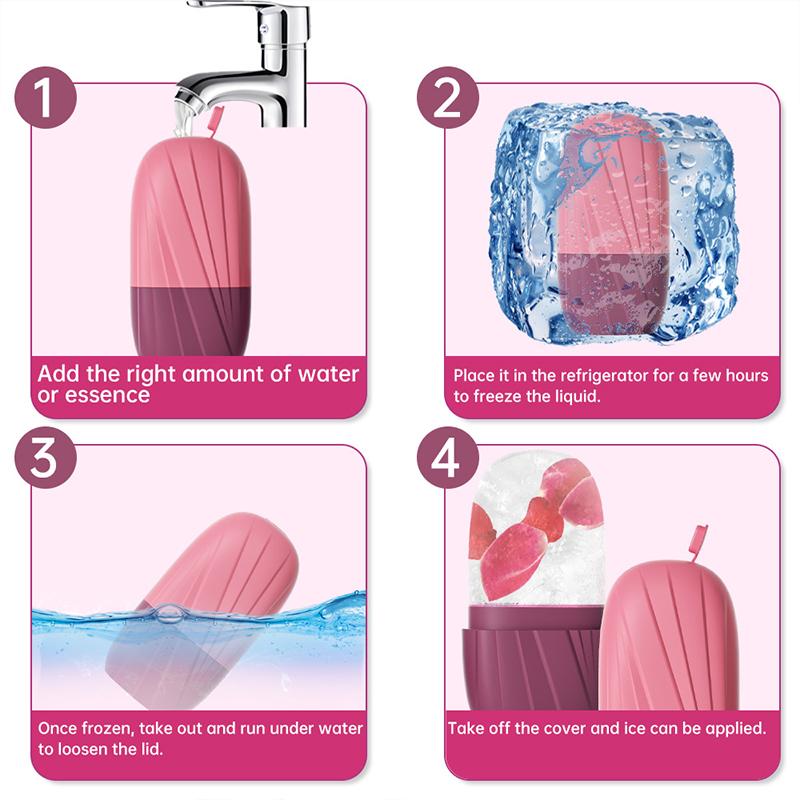 1

Add the right amount of water or essence

2

Place it in the refrigerator for a few hours to freeze the liquid.

3

Once frozen, take out and run under water to loosen the lid.

4

Take off the cover and ice can be applied.