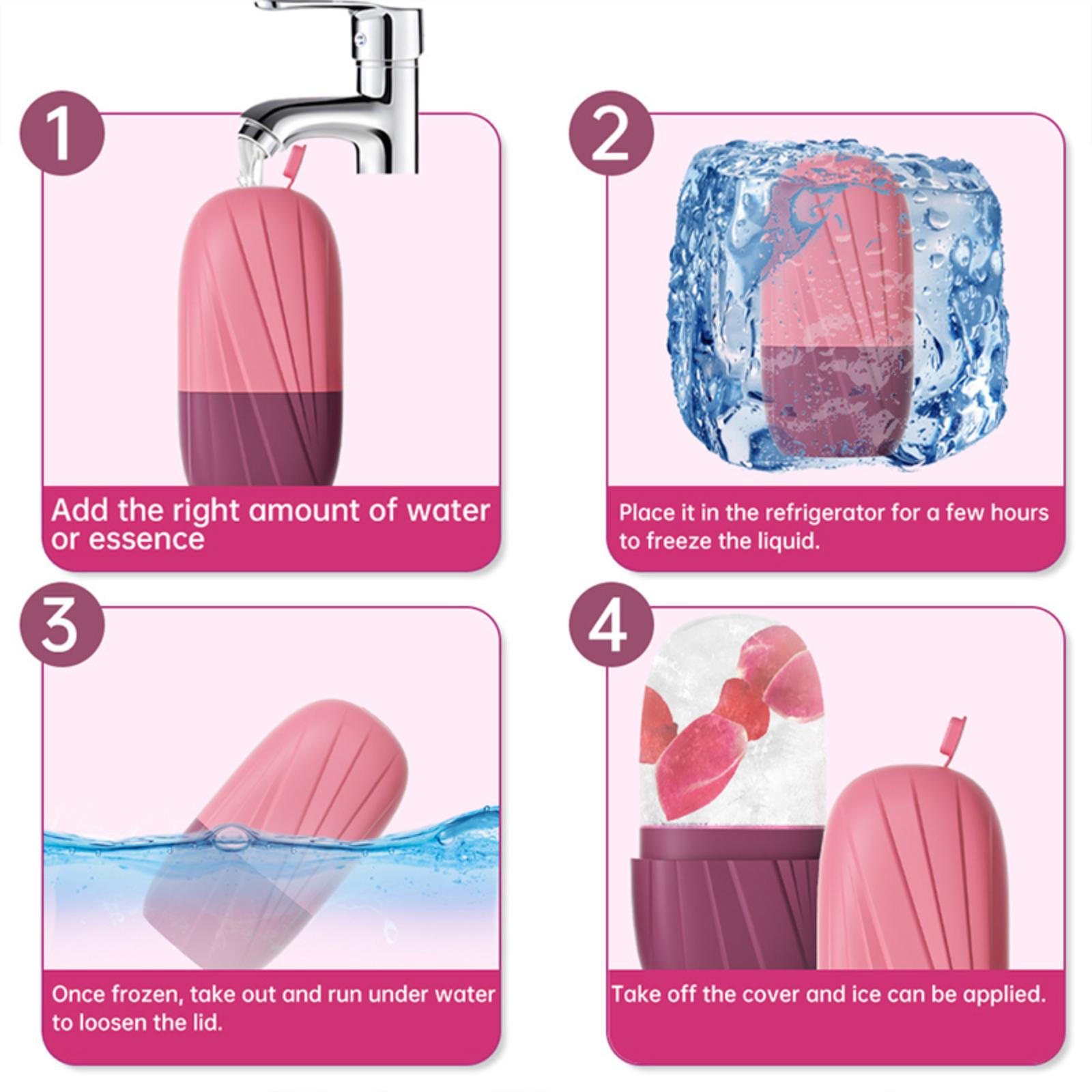 1

Add the right amount of water or essence

2

Place it in the refrigerator for a few hours to freeze the liquid.

3

Once frozen, take out and run under water to loosen the lid.

4

Take off the cover and ice can be applied.