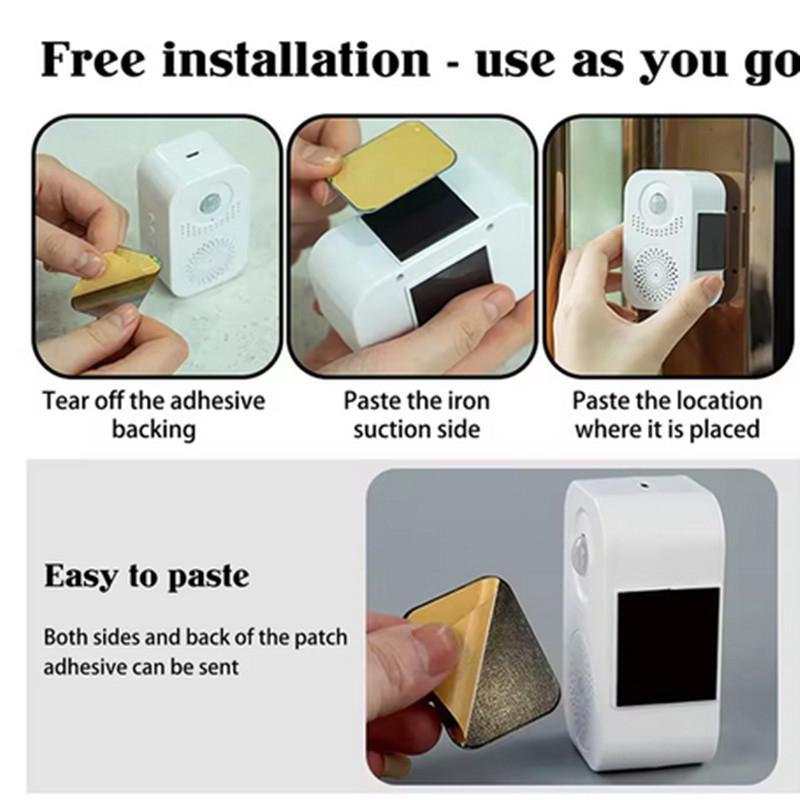 Free installation - use as you go

Tear off the adhesive backing

Paste the iron suction side

Paste the location where it is placed

Easy to paste

Both sides and back of the patch adhesive can be sent