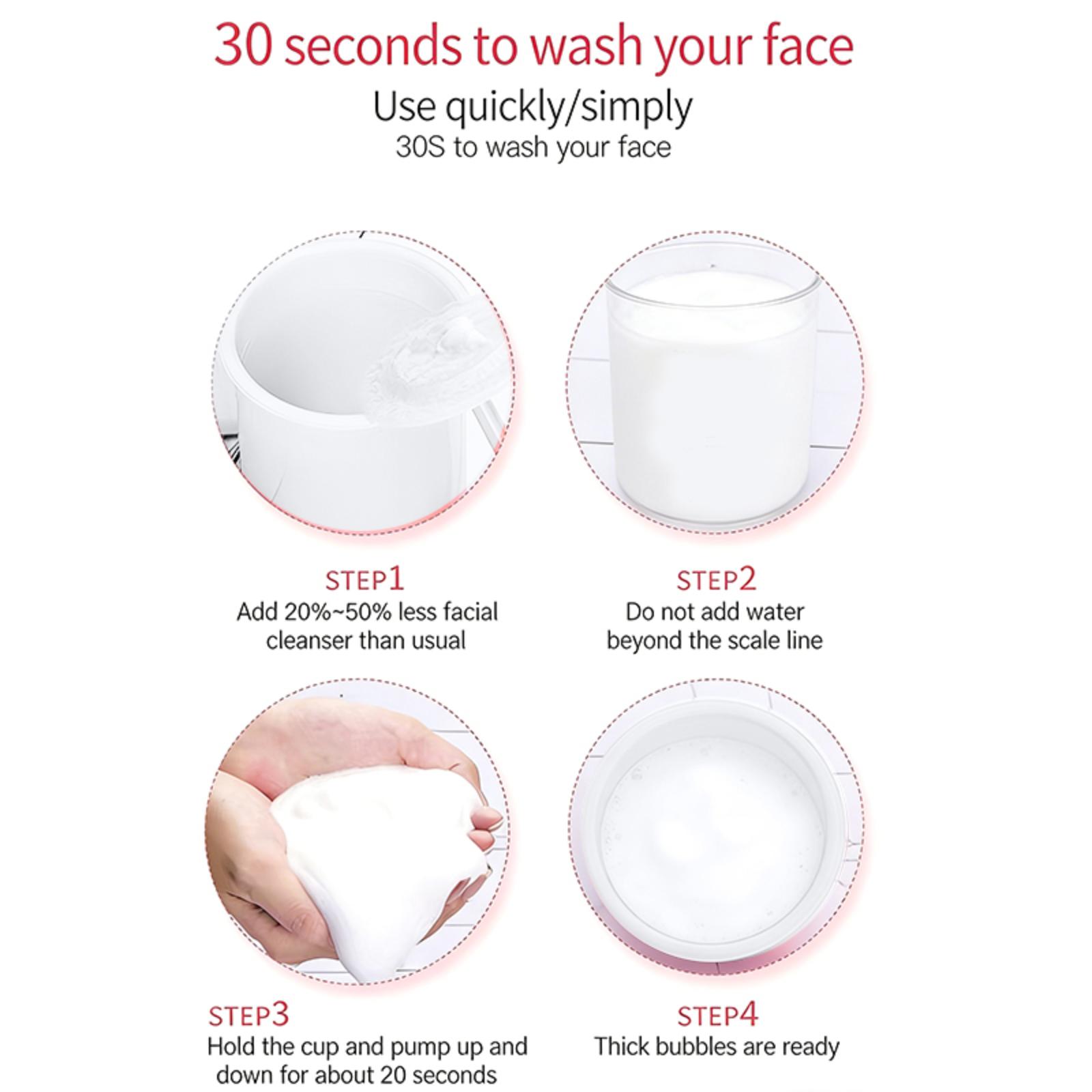 30 seconds to wash your face

Use quickly/simply

30S to wash your face

STEP1
Add 20%~50% less facial cleanser than usual

STEP2
Do not add water beyond the scale line

STEP3
Hold the cup and pump up and down for about 20 seconds

STEP4
Thick bubbles are ready