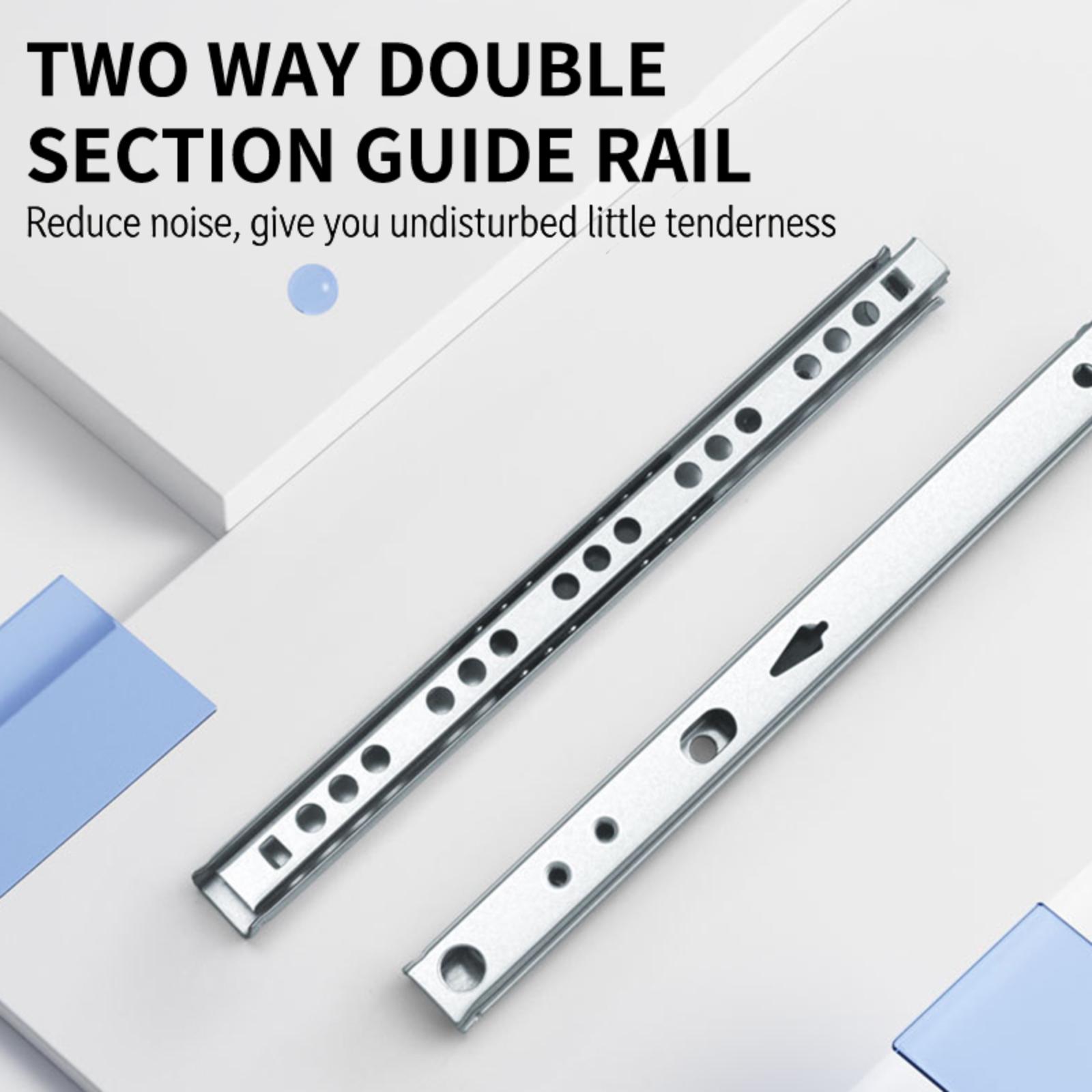 TWO WAY DOUBLE SECTION GUIDE RAIL

Reduce noise, give you undisturbed little tenderness