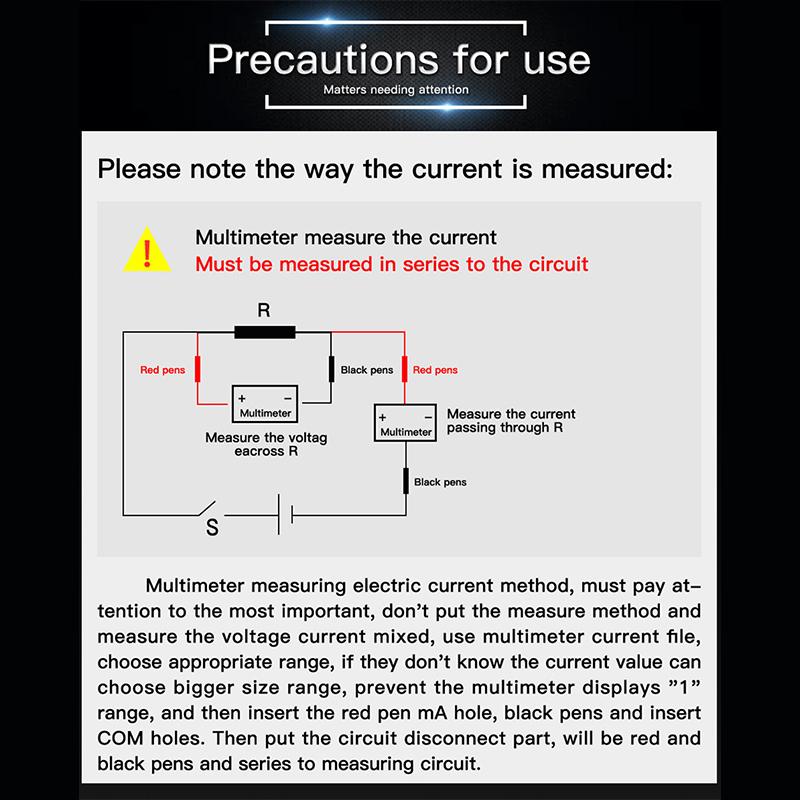 Precautions for use
Matters needing attention

Please note the way the current is measured:

Multimeter measure the current
Must be measured in series to the circuit

R

Red pens

Black pens

Red pens

+ −
Multimeter

Measure the voltag eacross R

+ −
Multimeter

Measure the current passing through R

Black pens

S

Multimeter measuring electric current method, must pay attention to the most important, don't put the measure method and measure the voltage current mixed, use multimeter current file, choose appropriate range, if they don't know the current value can choose bigger size range, prevent the multimeter displays "1" range, and then insert the red pen mA hole, black pens and insert COM holes. Then put the circuit disconnect part, will be red and black pens and series to measuring circuit.