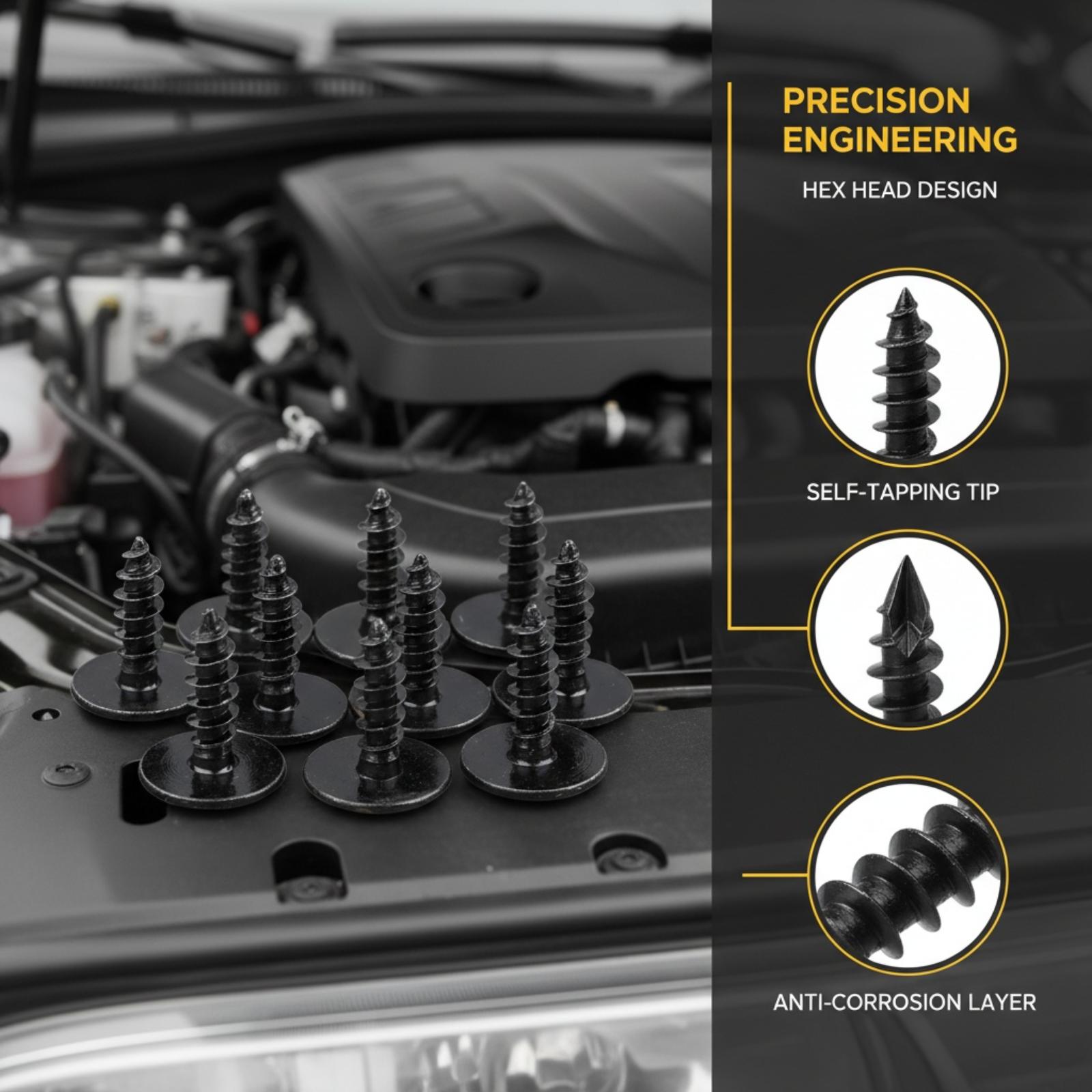 PRECISION ENGINEERING

HEX HEAD DESIGN

SELF-TAPPING TIP

ANTI-CORROSION LAYER