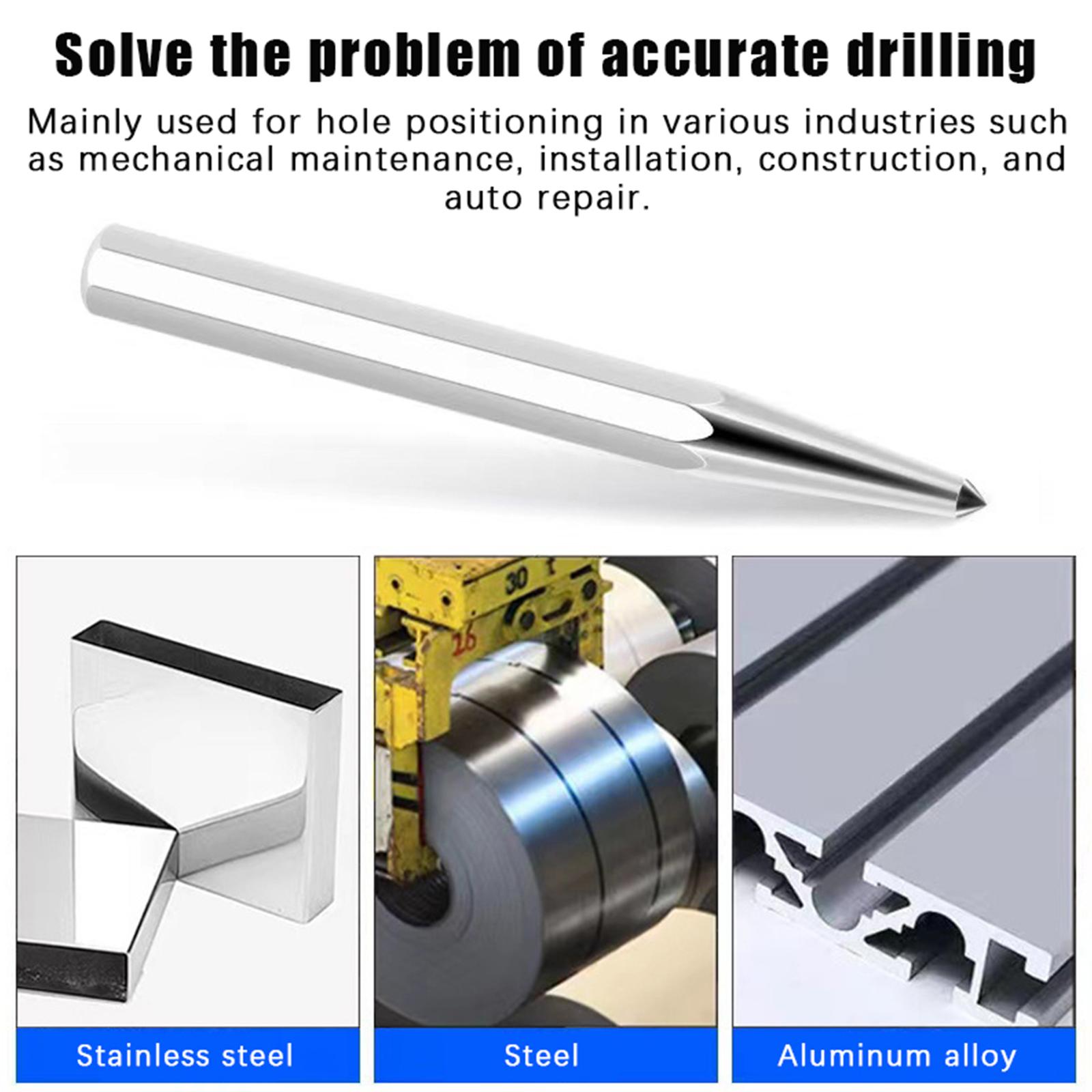 Solve the problem of accurate drilling

Mainly used for hole positioning in various industries such as mechanical maintenance, installation, construction, and auto repair.

30

26

Stainless steel

Steel

Aluminum alloy