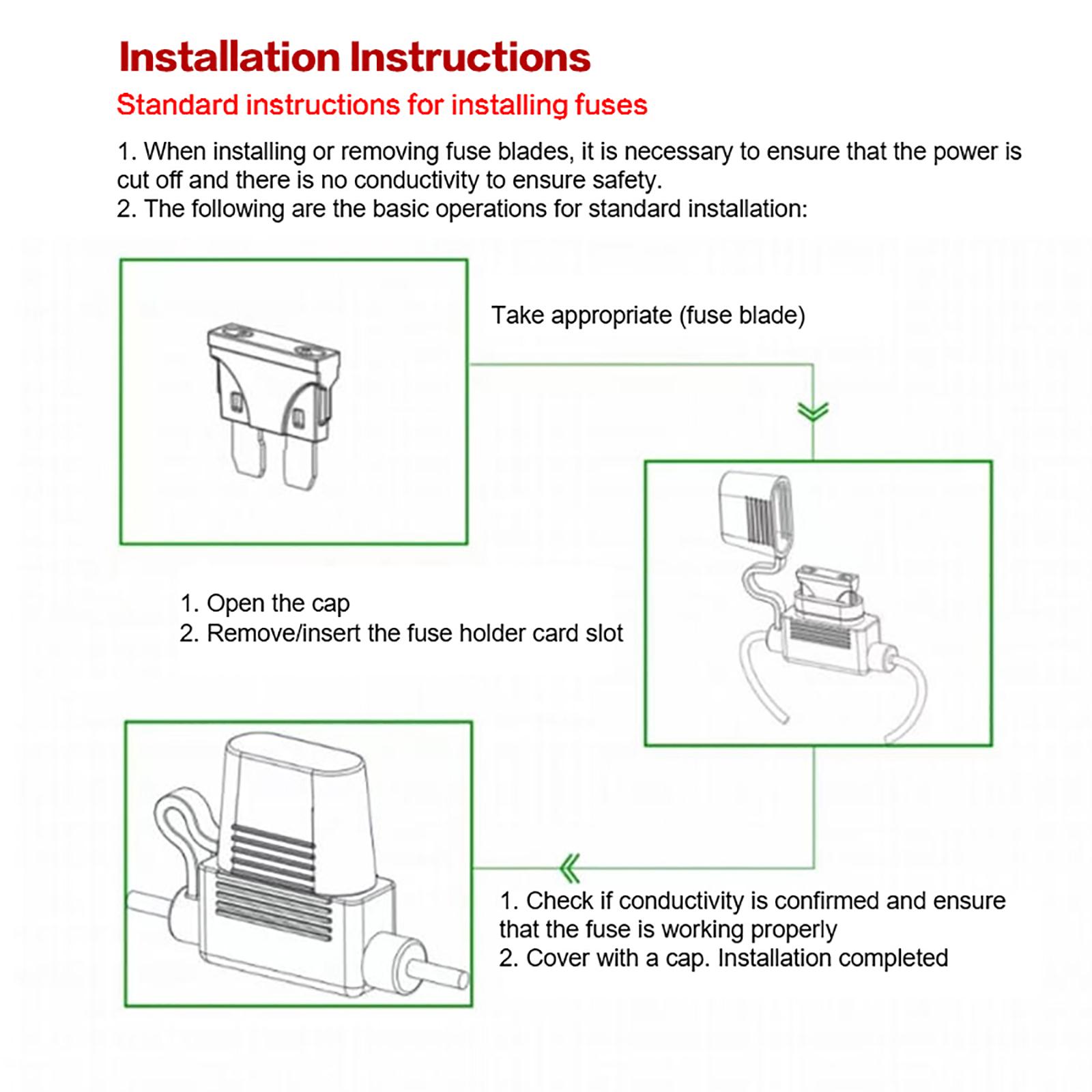 Installation Instructions

Standard instructions for installing fuses

1. When installing or removing fuse blades, it is necessary to ensure that the power is cut off and there is no conductivity to ensure safety.
2. The following are the basic operations for standard installation:

Take appropriate (fuse blade)

1. Open the cap
2. Remove/insert the fuse holder card slot

1. Check if conductivity is confirmed and ensure that the fuse is working properly
2. Cover with a cap. Installation completed