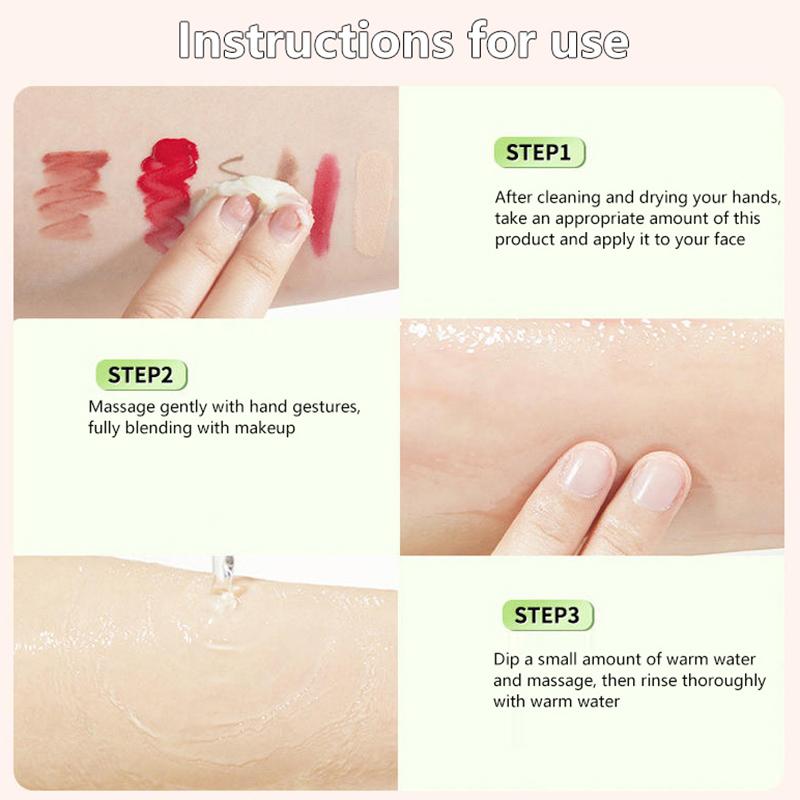 Instructions for use

STEP1

After cleaning and drying your hands, take an appropriate amount of this product and apply it to your face

STEP2

Massage gently with hand gestures, fully blending with makeup

STEP3

Dip a small amount of warm water and massage, then rinse thoroughly with warm water