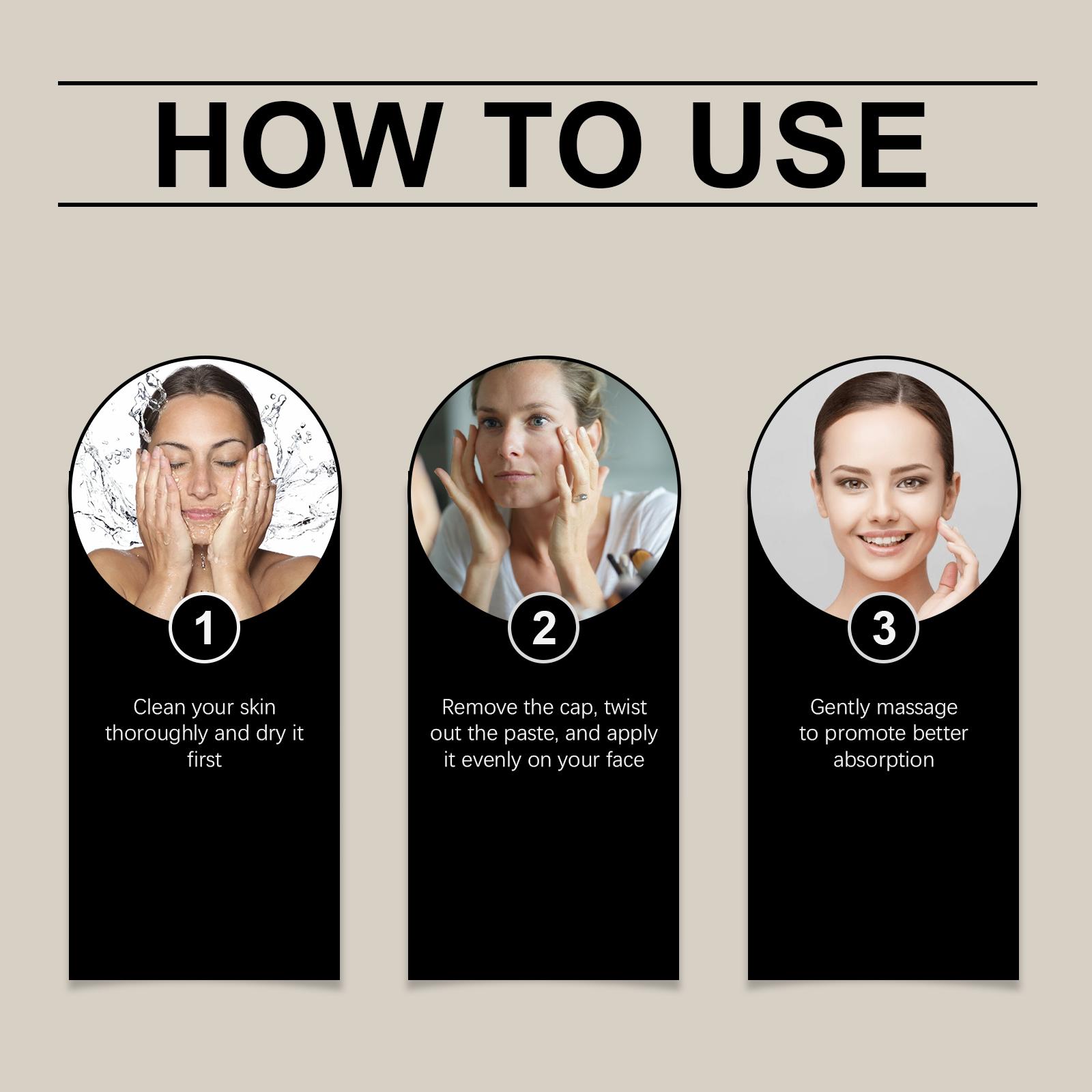 HOW TO USE

1

Clean your skin thoroughly and dry it first

2

Remove the cap, twist out the paste, and apply it evenly on your face

3

Gently massage to promote better absorption