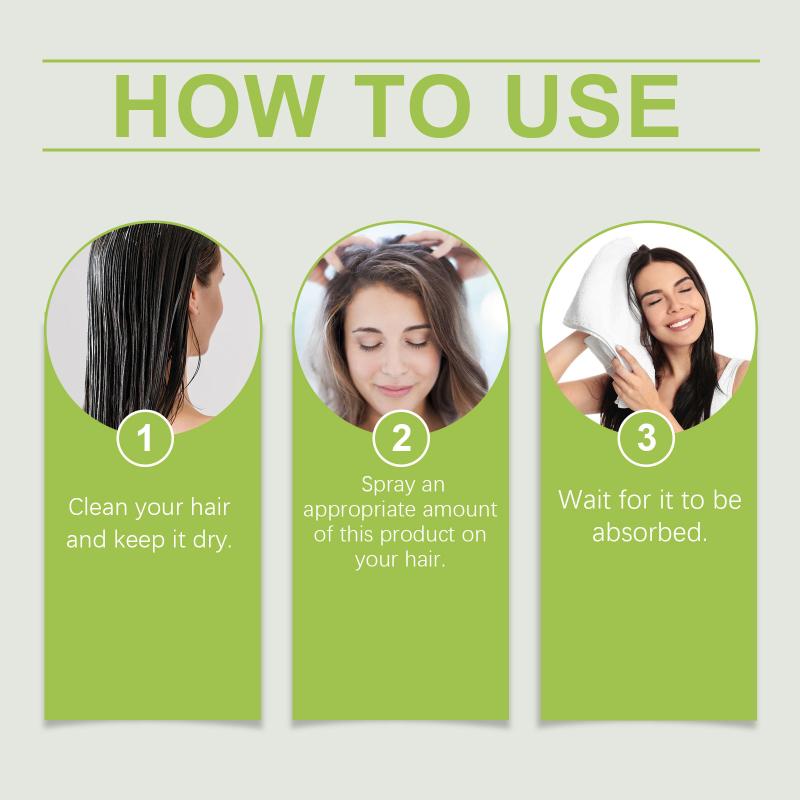 HOW TO USE

1
Clean your hair and keep it dry.

2
Spray an appropriate amount of this product on your hair.

3
Wait for it to be absorbed.