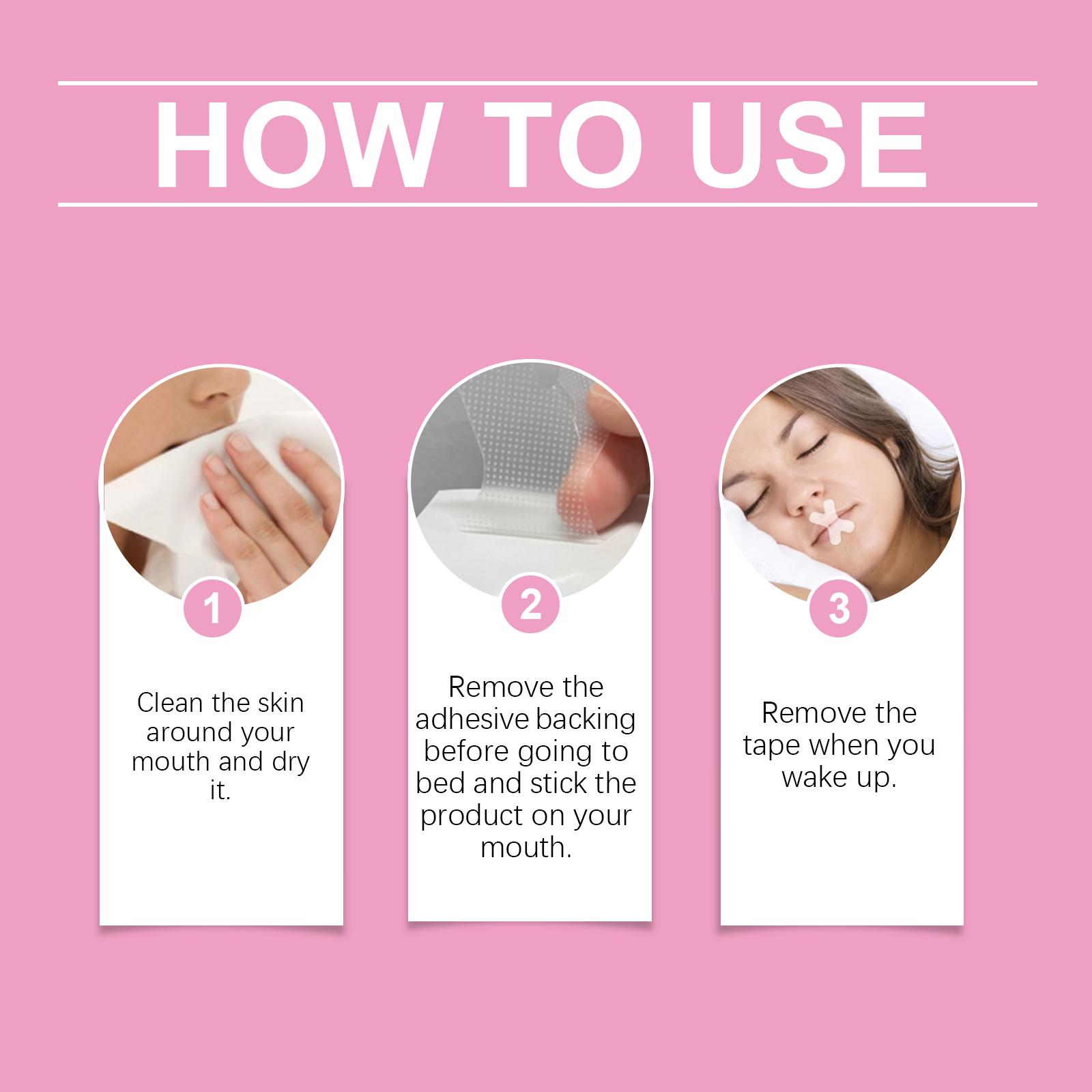 HOW TO USE

1

Clean the skin around your mouth and dry it.

2

Remove the adhesive backing before going to bed and stick the product on your mouth.

3

Remove the tape when you wake up.