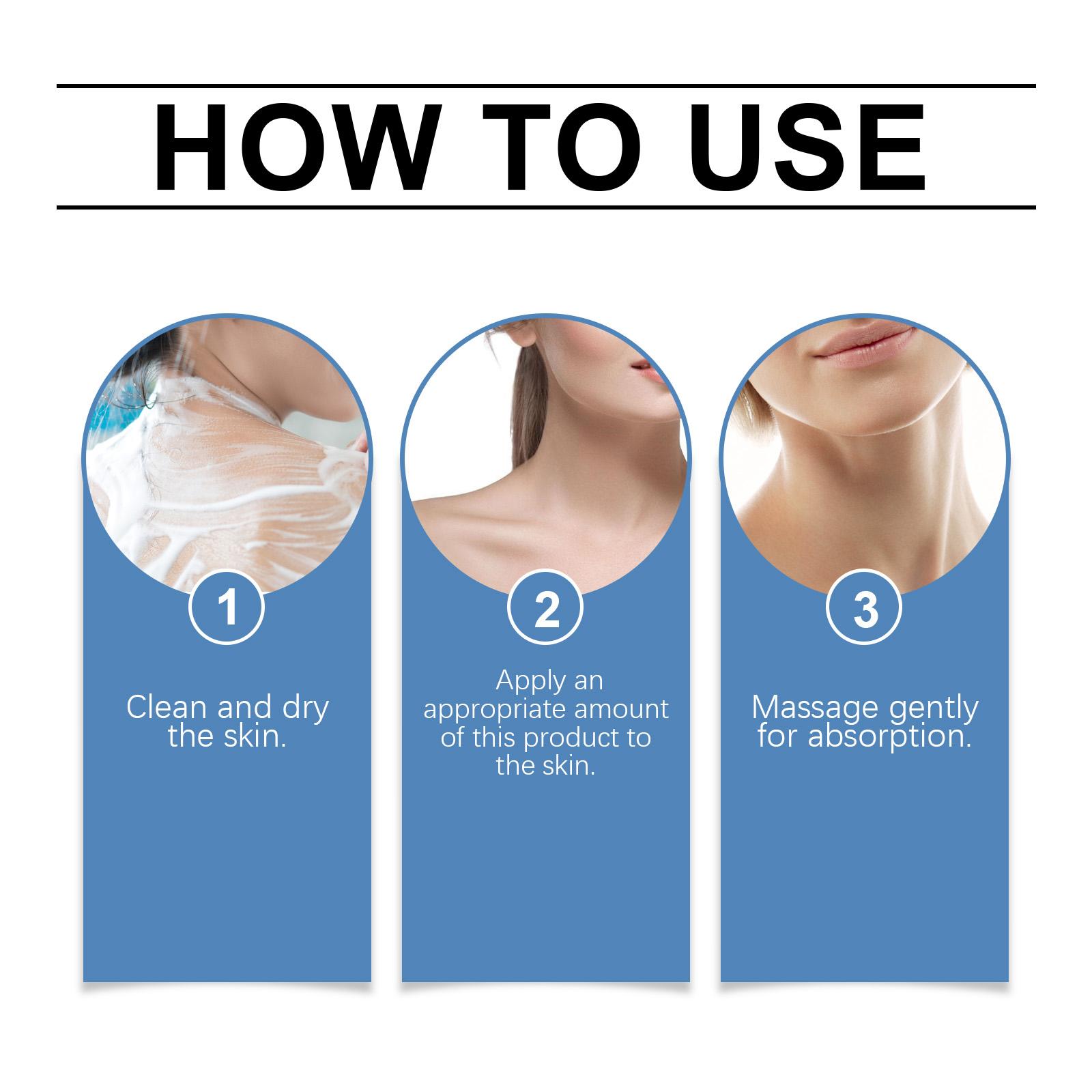 HOW TO USE

1

Clean and dry the skin.

2

Apply an appropriate amount of this product to the skin.

3

Massage gently for absorption.