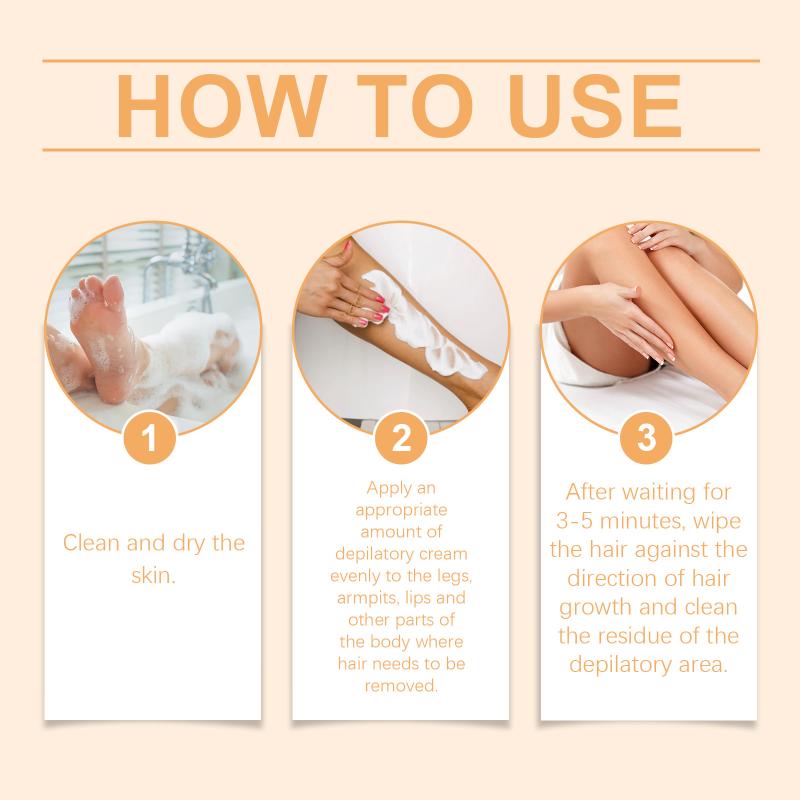 HOW TO USE

1

Clean and dry the skin.

2

Apply an appropriate amount of depilatory cream evenly to the legs, armpits, lips and other parts of the body where hair needs to be removed.

3

After waiting for 3-5 minutes, wipe the hair against the direction of hair growth and clean the residue of the depilatory area.