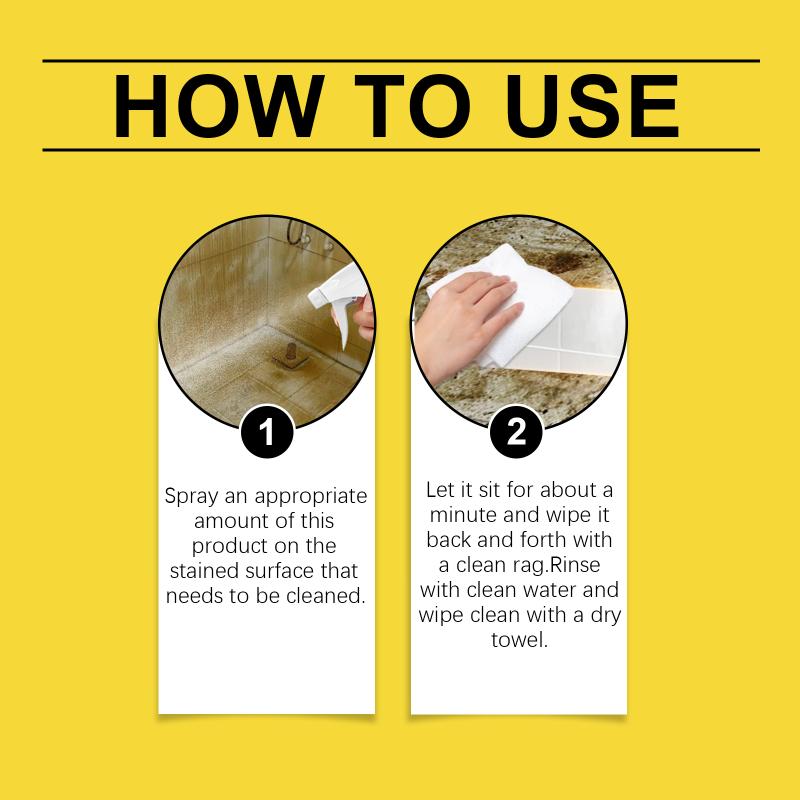 HOW TO USE

1

Spray an appropriate amount of this product on the stained surface that needs to be cleaned.

2

Let it sit for about a minute and wipe it back and forth with a clean rag.Rinse with clean water and wipe clean with a dry towel.