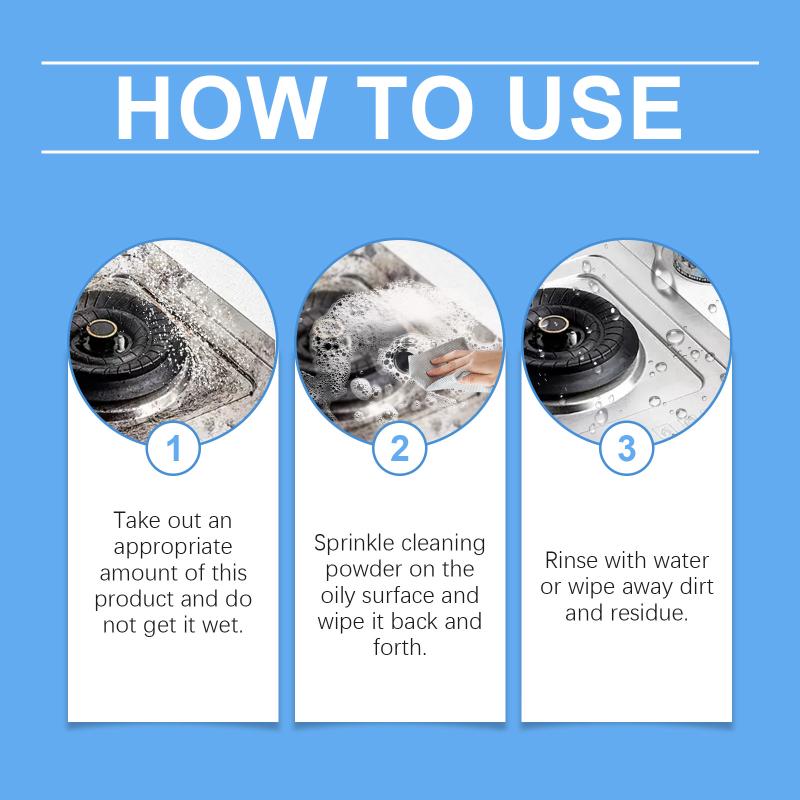 HOW TO USE

1

Take out an appropriate amount of this product and do not get it wet.

2

Sprinkle cleaning powder on the oily surface and wipe it back and forth.

3

Rinse with water or wipe away dirt and residue.