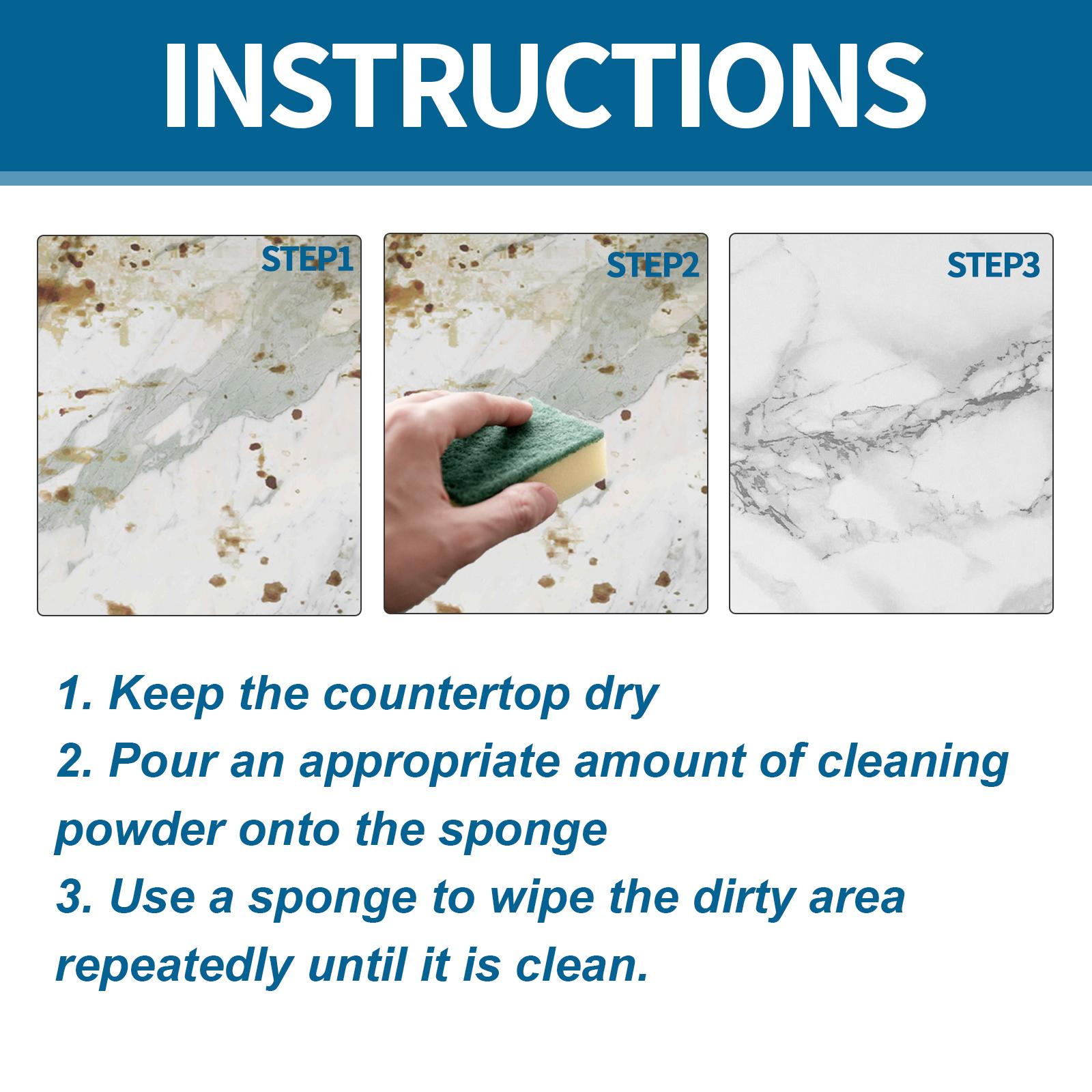 INSTRUCTIONS

STEP1

STEP2

STEP3

1. Keep the countertop dry
2. Pour an appropriate amount of cleaning powder onto the sponge
3. Use a sponge to wipe the dirty area repeatedly until it is clean.