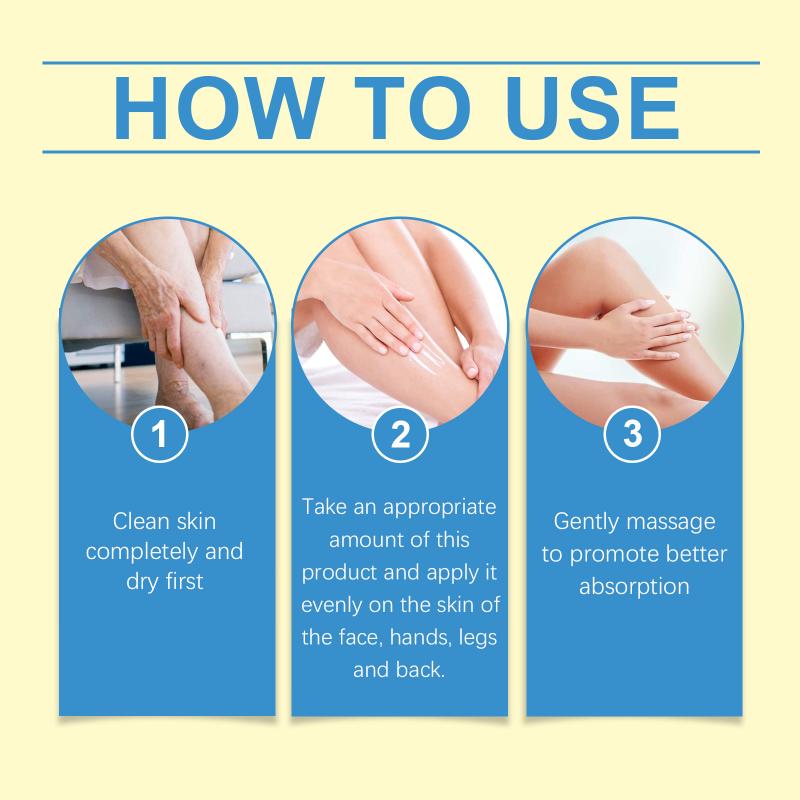 HOW TO USE

1

Clean skin completely and dry first

2

Take an appropriate amount of this product and apply it evenly on the skin of the face, hands, legs and back.

3

Gently massage to promote better absorption