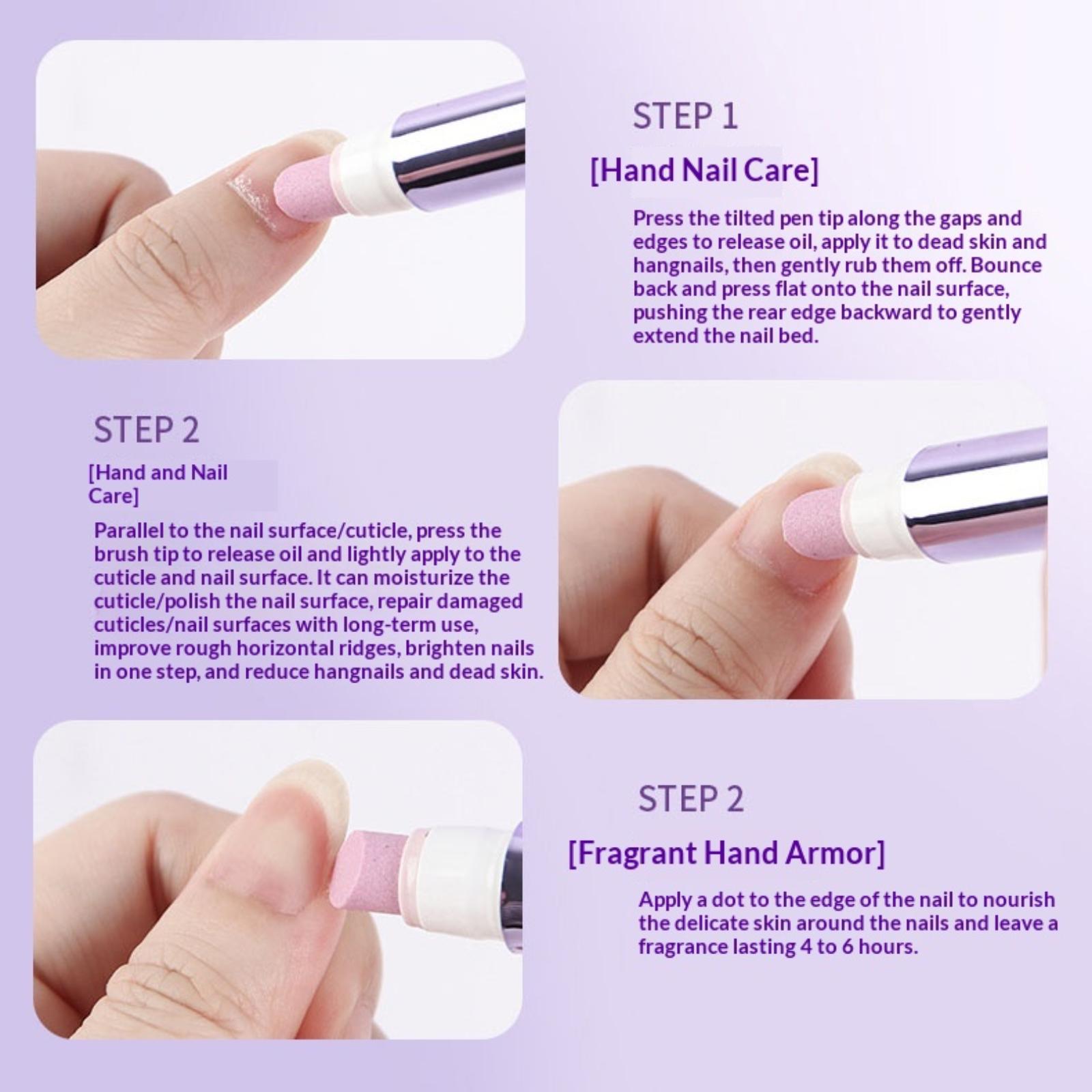 STEP 1

[Hand Nail Care]

Press the tilted pen tip along the gaps and edges to release oil, apply it to dead skin and hangnails, then gently rub them off. Bounce back and press flat onto the nail surface, pushing the rear edge backward to gently extend the nail bed.

STEP 2

[Hand and Nail Care]

Parallel to the nail surface/cuticle, press the brush tip to release oil and lightly apply to the cuticle and nail surface. It can moisturize the cuticle/polish the nail surface, repair damaged cuticles/nail surfaces with long-term use, improve rough horizontal ridges, brighten nails in one step, and reduce hangnails and dead skin.

STEP 2

[Fragrant Hand Armor]

Apply a dot to the edge of the nail to nourish the delicate skin around the nails and leave a fragrance lasting 4 to 6 hours.