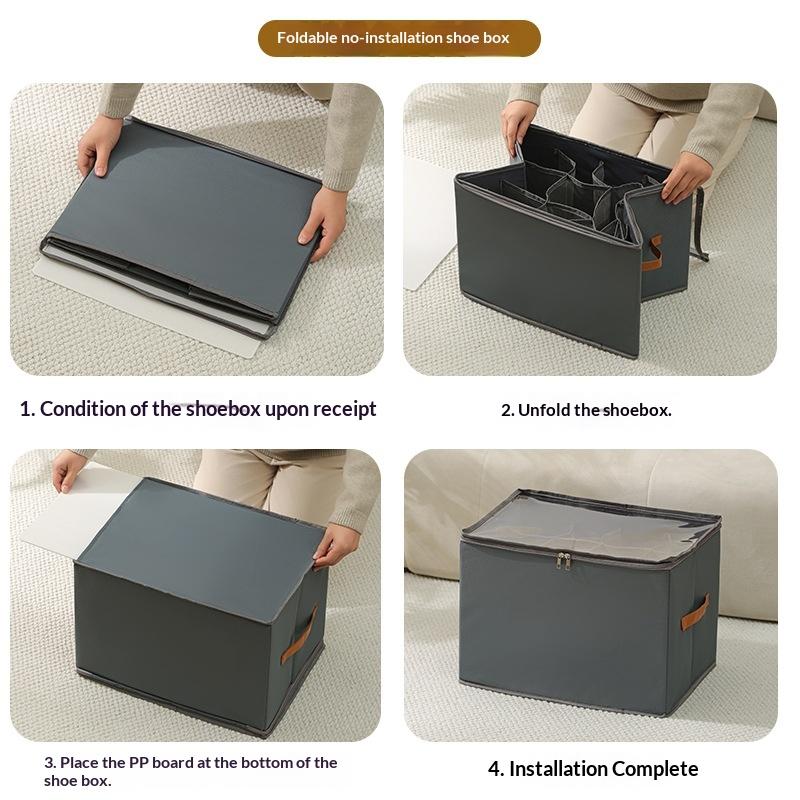 Foldable no-installation shoe box

1. Condition of the shoebox upon receipt

2. Unfold the shoebox.

3. Place the PP board at the bottom of the shoe box.

4. Installation Complete