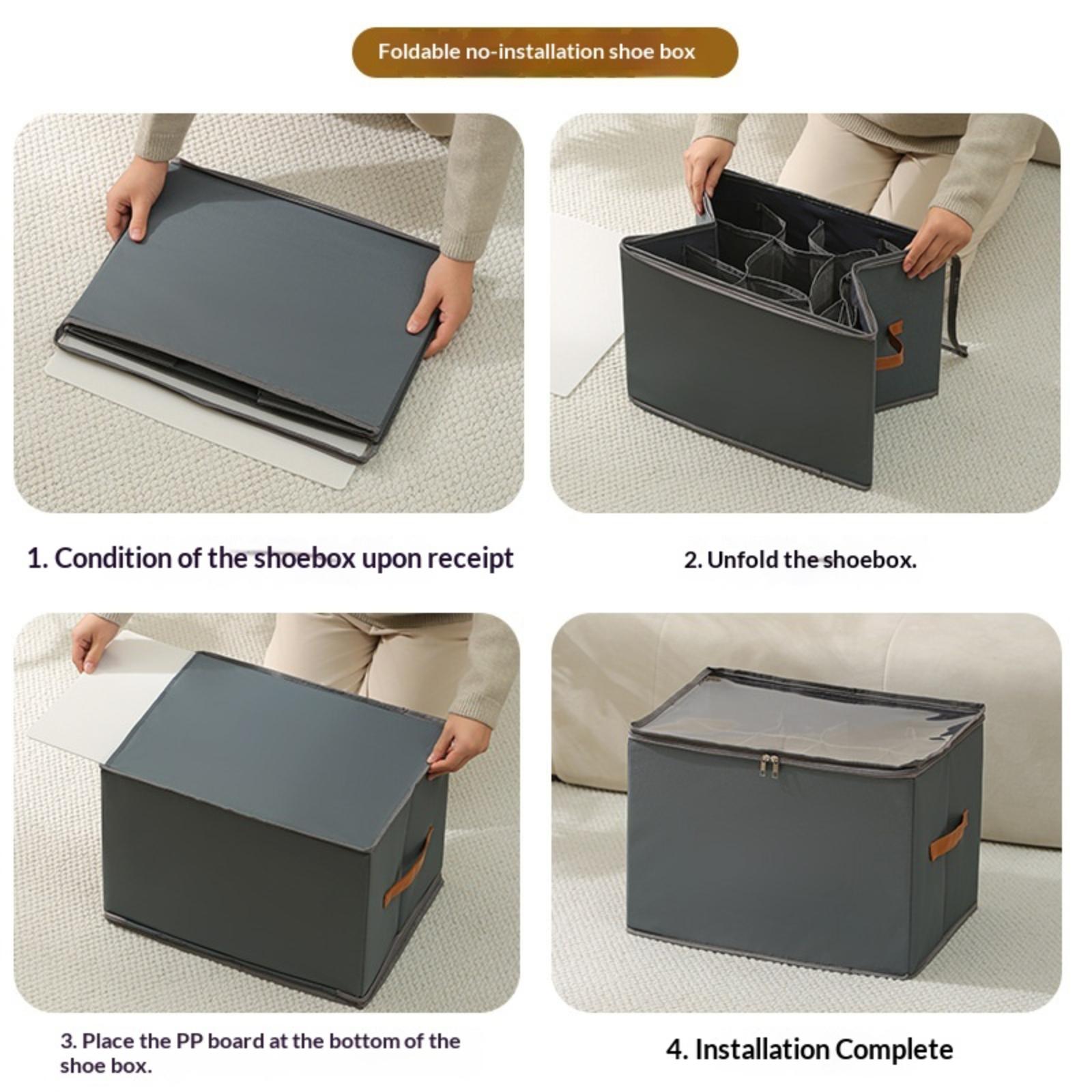 Foldable no-installation shoe box

1. Condition of the shoebox upon receipt

2. Unfold the shoebox.

3. Place the PP board at the bottom of the shoe box.

4. Installation Complete