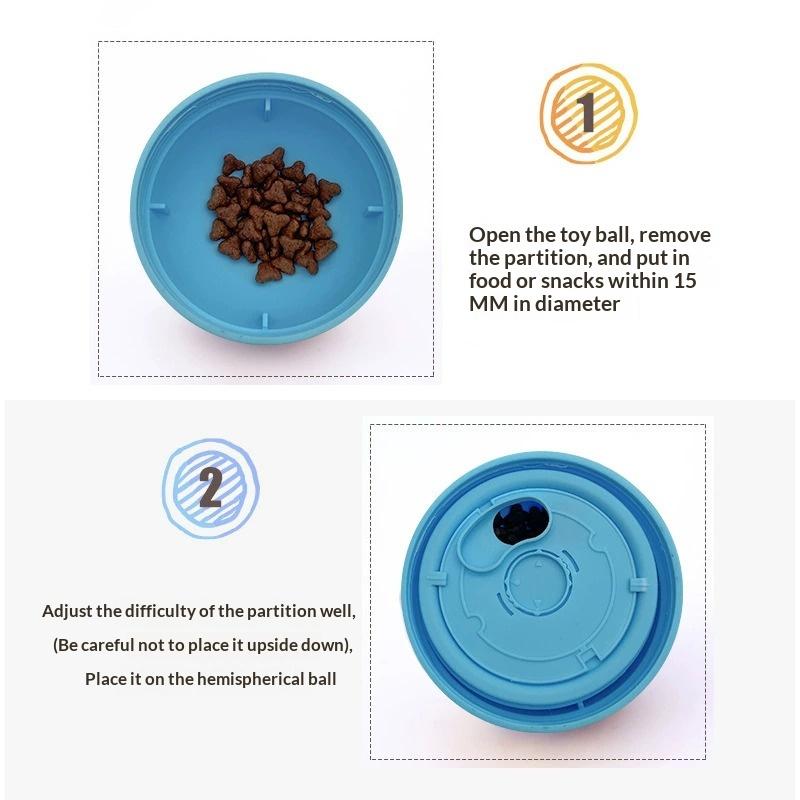 1

Open the toy ball, remove the partition, and put in food or snacks within 15 MM in diameter

2

Adjust the difficulty of the partition well,

(Be careful not to place it upside down),

Place it on the hemispherical ball