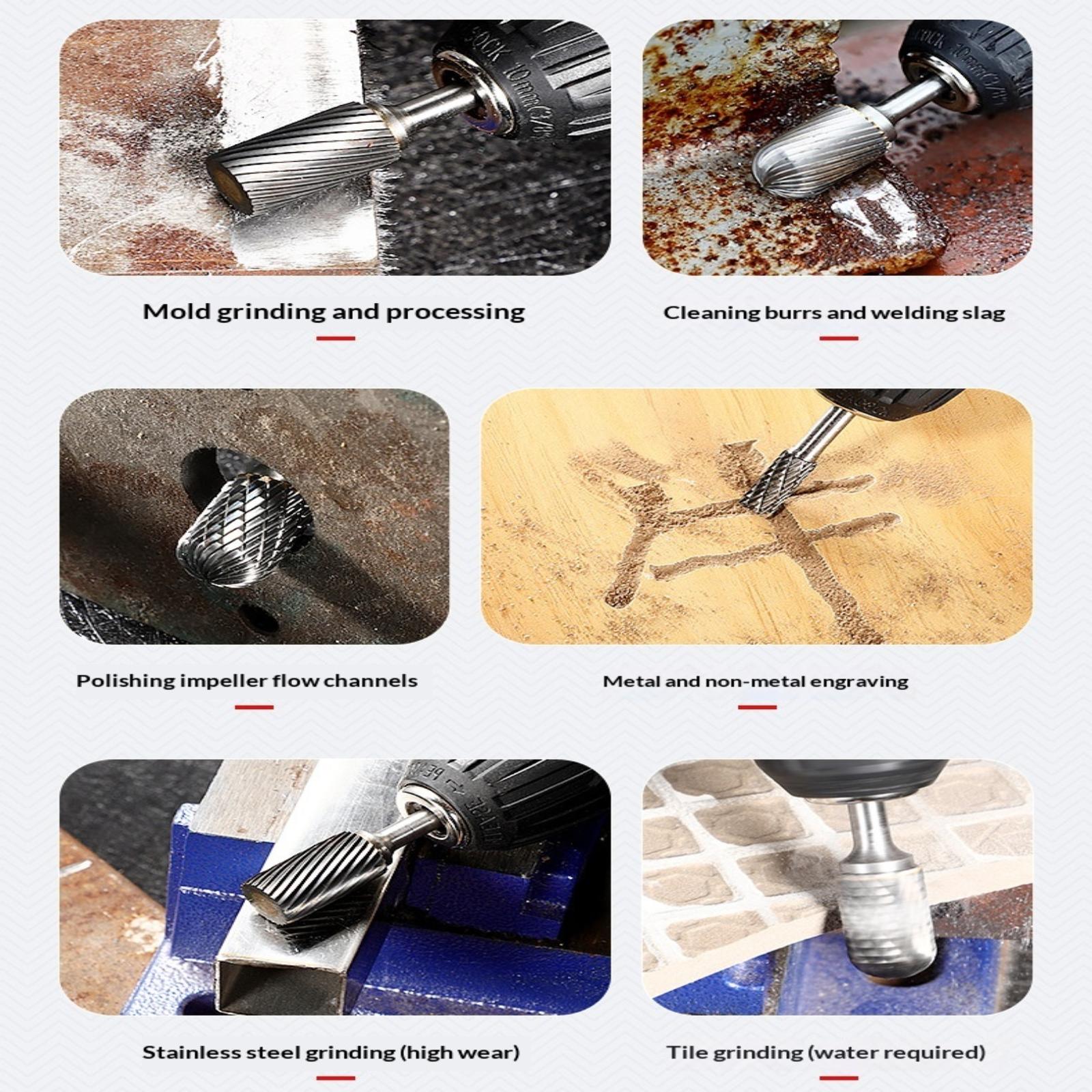 Mold grinding and processing

Cleaning burrs and welding slag

Polishing impeller flow channels

Metal and non-metal engraving

Stainless steel grinding (high wear)

Tile grinding (water required)