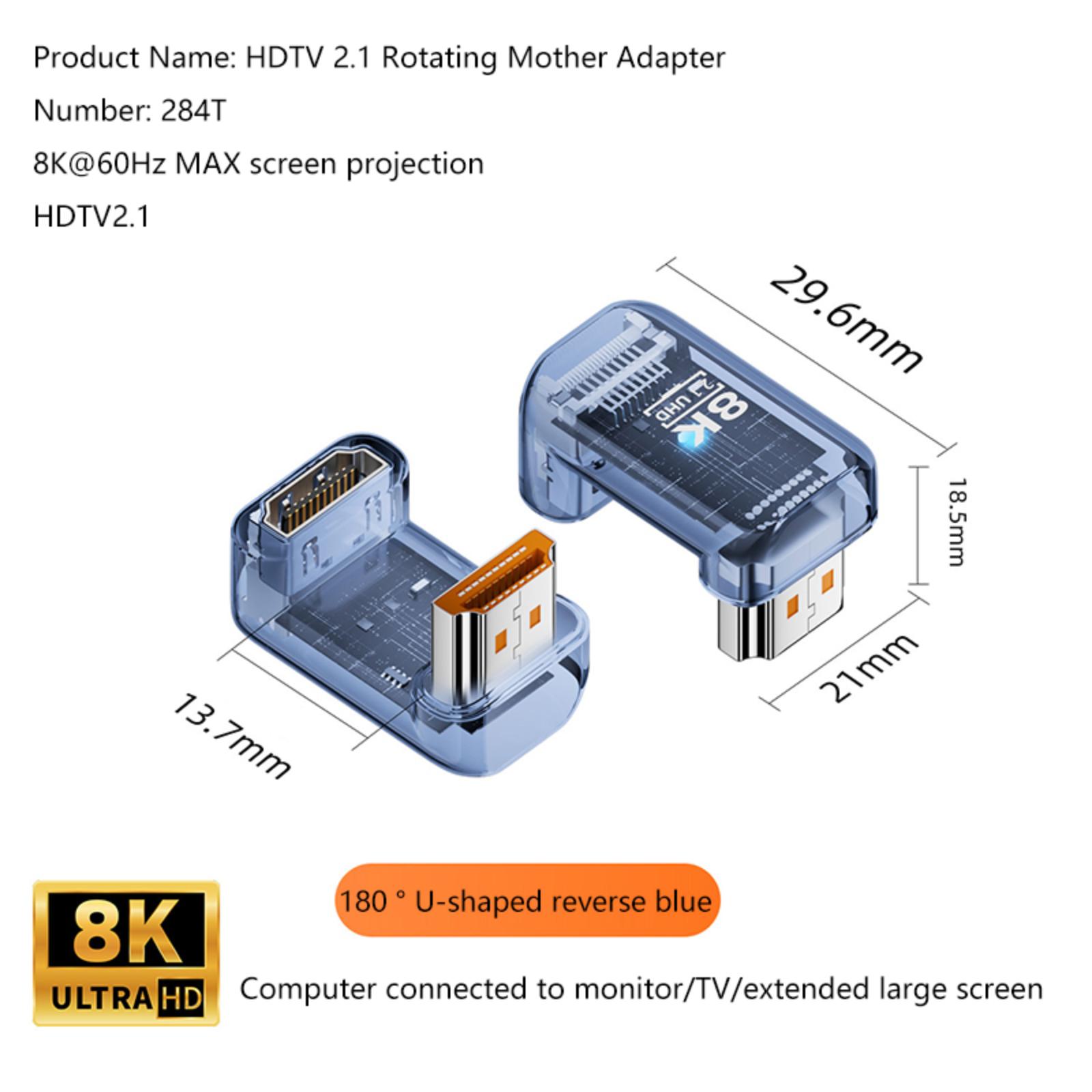 Product Name: HDTV 2.1 Rotating Mother Adapter

Number: 284T

8K@60Hz MAX screen projection

HDTV2.1

29.6mm

8K

2.1 UHD

18.5mm

21mm

13.7mm

8K
ULTRA HD

180 ° U-shaped reverse blue

Computer connected to monitor/TV/extended large screen