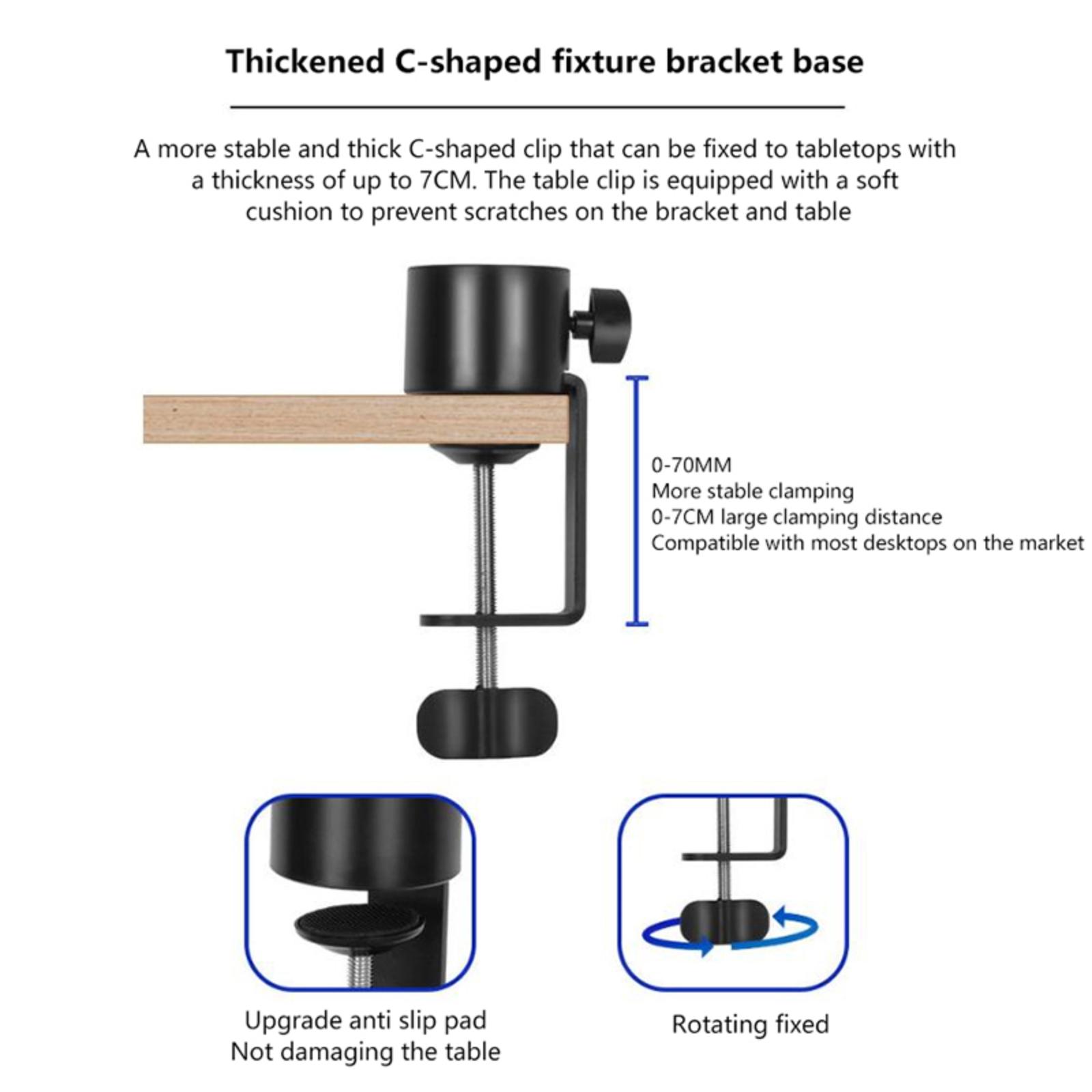 Thickened C-shaped fixture bracket base

A more stable and thick C-shaped clip that can be fixed to tabletops with a thickness of up to 7CM. The table clip is equipped with a soft cushion to prevent scratches on the bracket and table

0-70MM
More stable clamping
0-7CM large clamping distance
Compatible with most desktops on the market

Upgrade anti slip pad
Not damaging the table

Rotating fixed