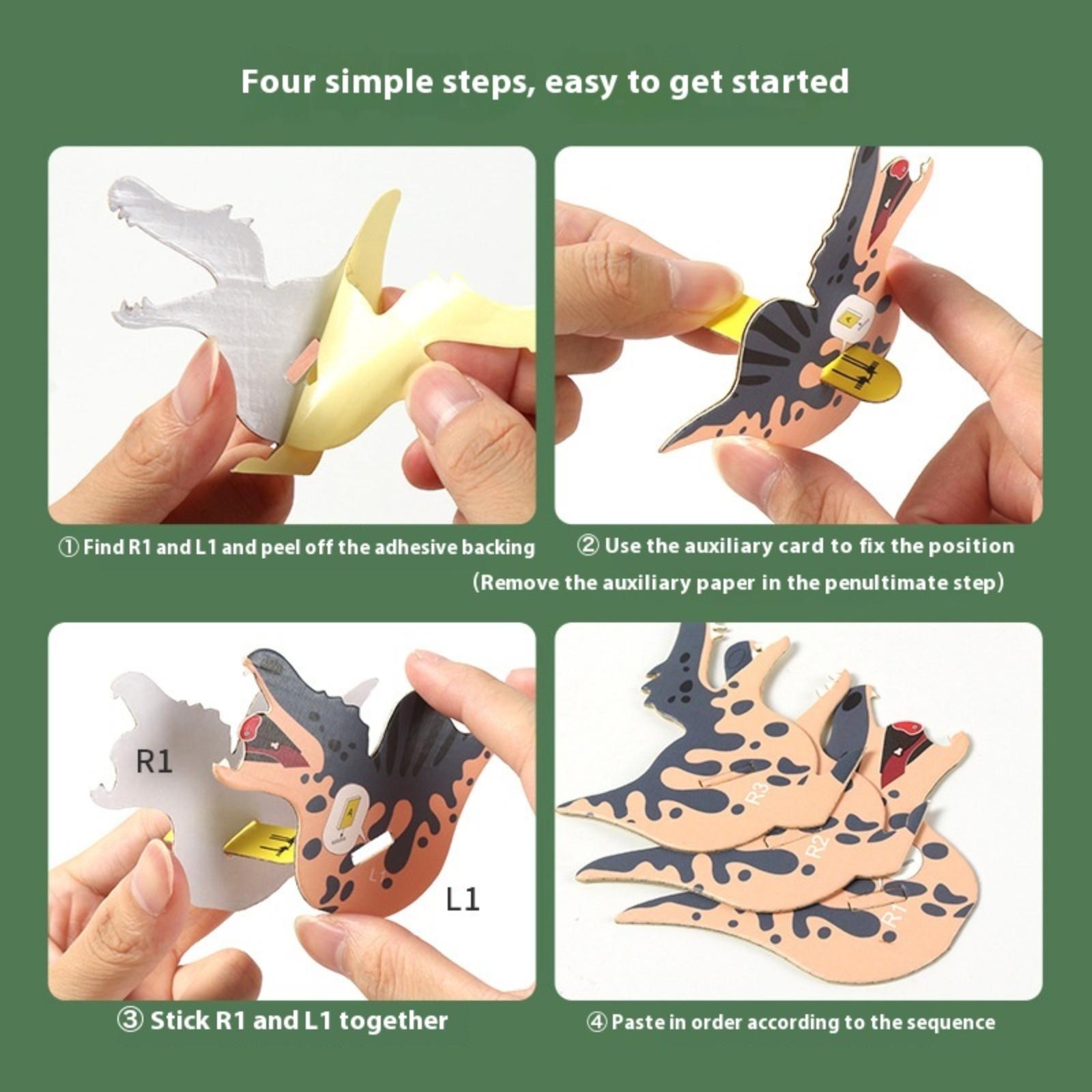 Four simple steps, easy to get started

① Find R1 and L1 and peel off the adhesive backing

② Use the auxiliary card to fix the position
(Remove the auxiliary paper in the penultimate step)

R1

L1

L1

③ Stick R1 and L1 together

R3

R2

R1

④ Paste in order according to the sequence