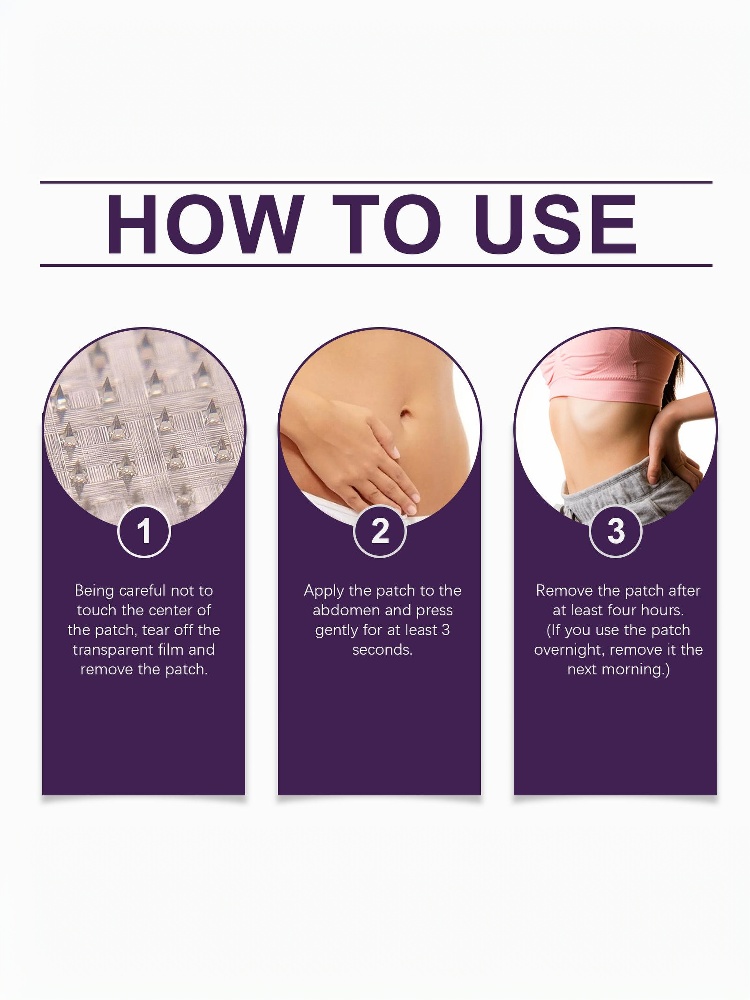 HOW TO USE

1

Being careful not to touch the center of the patch, tear off the transparent film and remove the patch.

2

Apply the patch to the abdomen and press gently for at least 3 seconds.

3

Remove the patch after at least four hours. (If you use the patch overnight, remove it the next morning.)