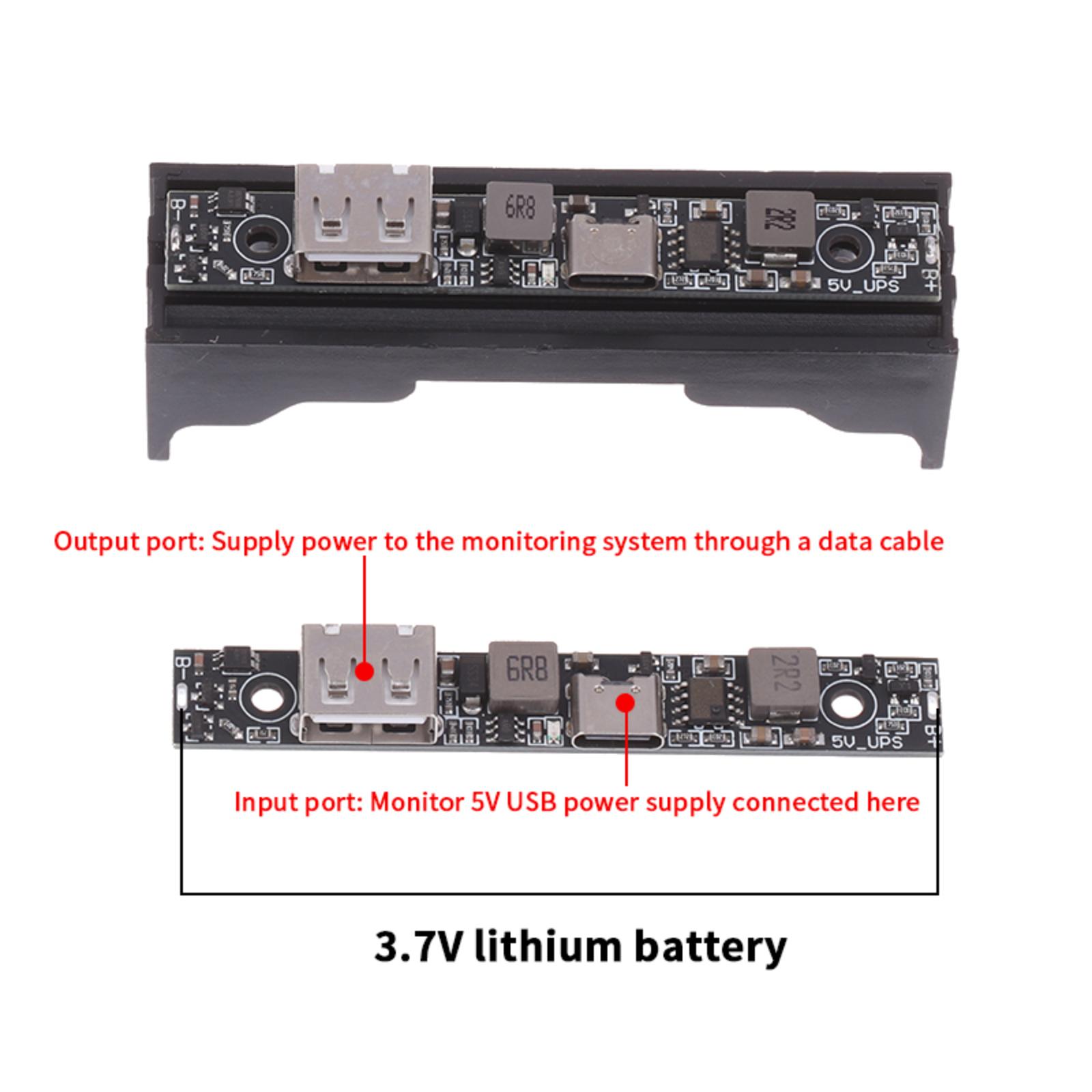 B-
6R8
2R2
5V_UPS
B+

Output port: Supply power to the monitoring system through a data cable

B-
6R8
2R2
5V_UPS
B+

Input port: Monitor 5V USB power supply connected here

3.7V lithium battery