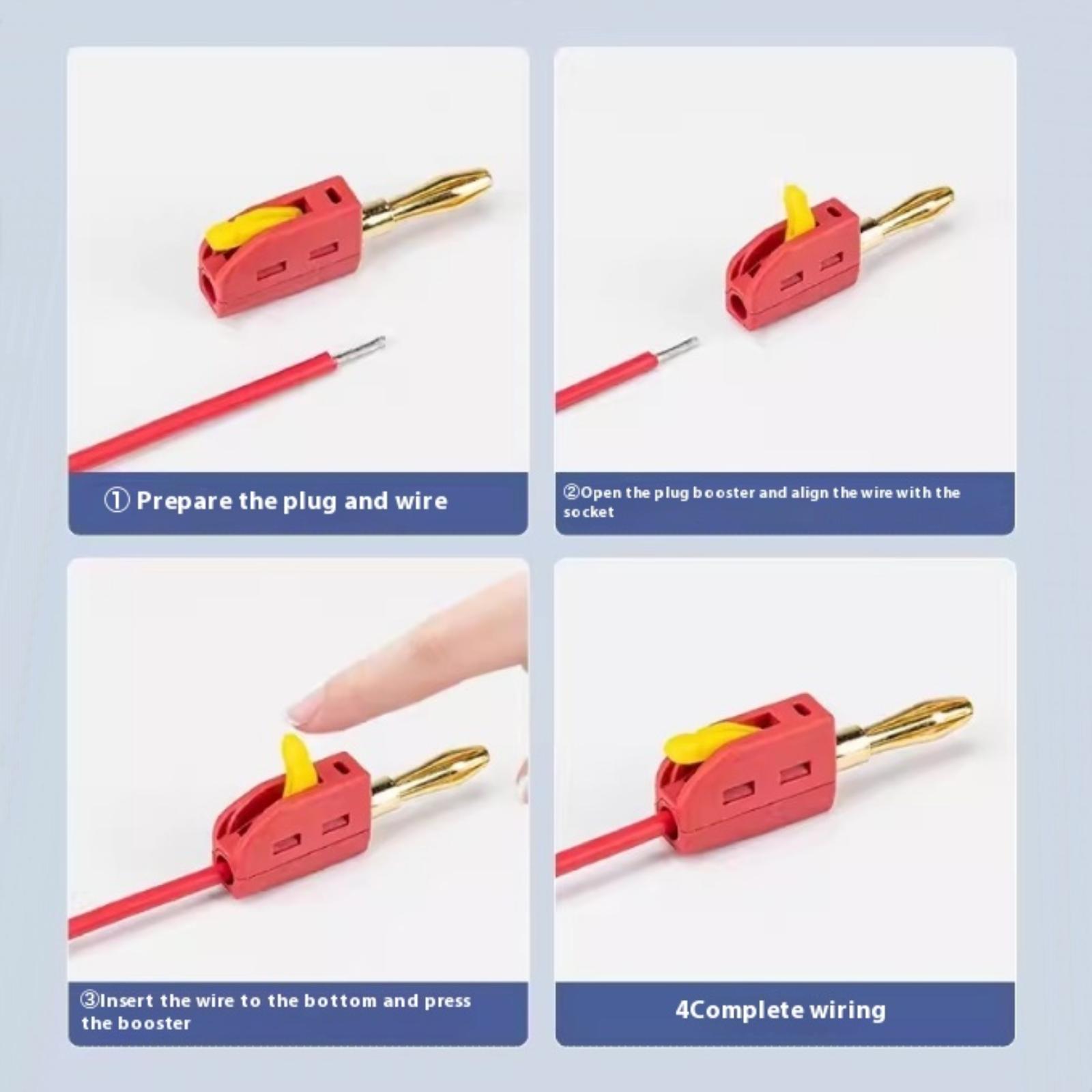 ① Prepare the plug and wire

②Open the plug booster and align the wire with the socket

③Insert the wire to the bottom and press the booster

4Complete wiring