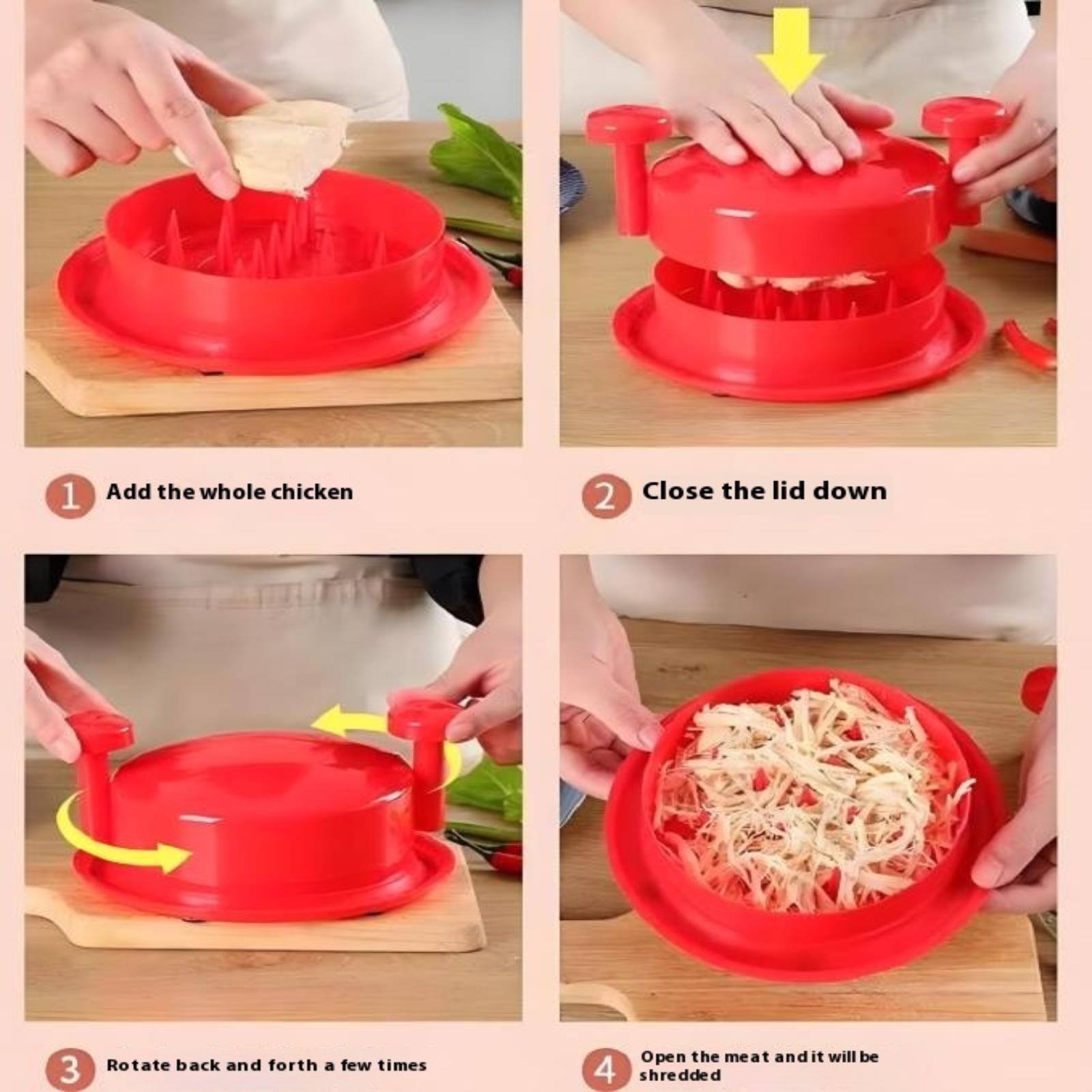 1 Add the whole chicken

2 Close the lid down

3 Rotate back and forth a few times

4 Open the meat and it will be shredded