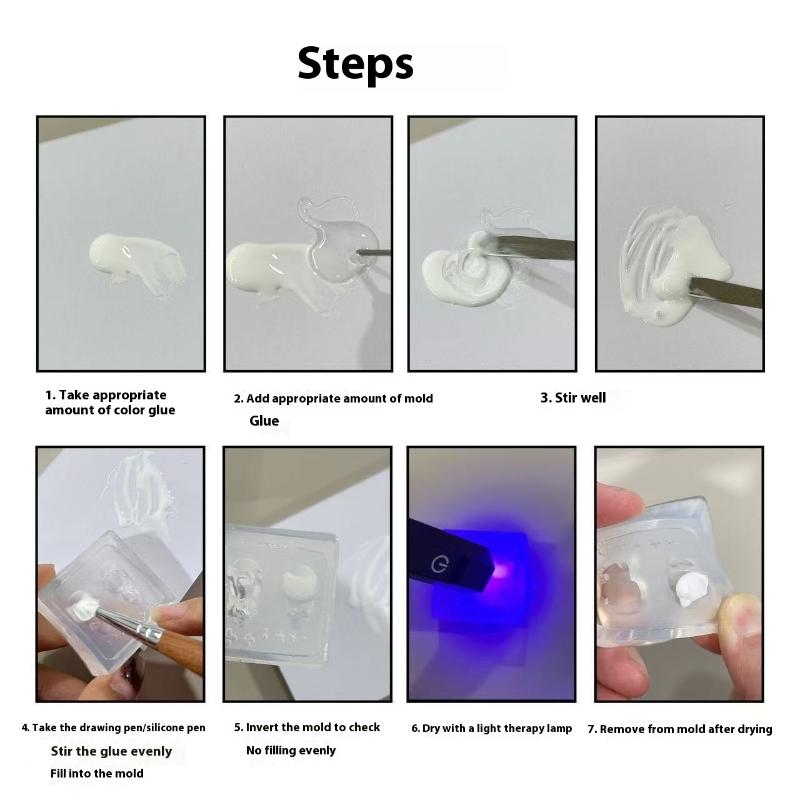 Steps

1. Take appropriate amount of color glue

2. Add appropriate amount of mold Glue

3. Stir well

4. Take the drawing pen/silicone pen Stir the glue evenly Fill into the mold

5. Invert the mold to check No filling evenly

6. Dry with a light therapy lamp

7. Remove from mold after drying