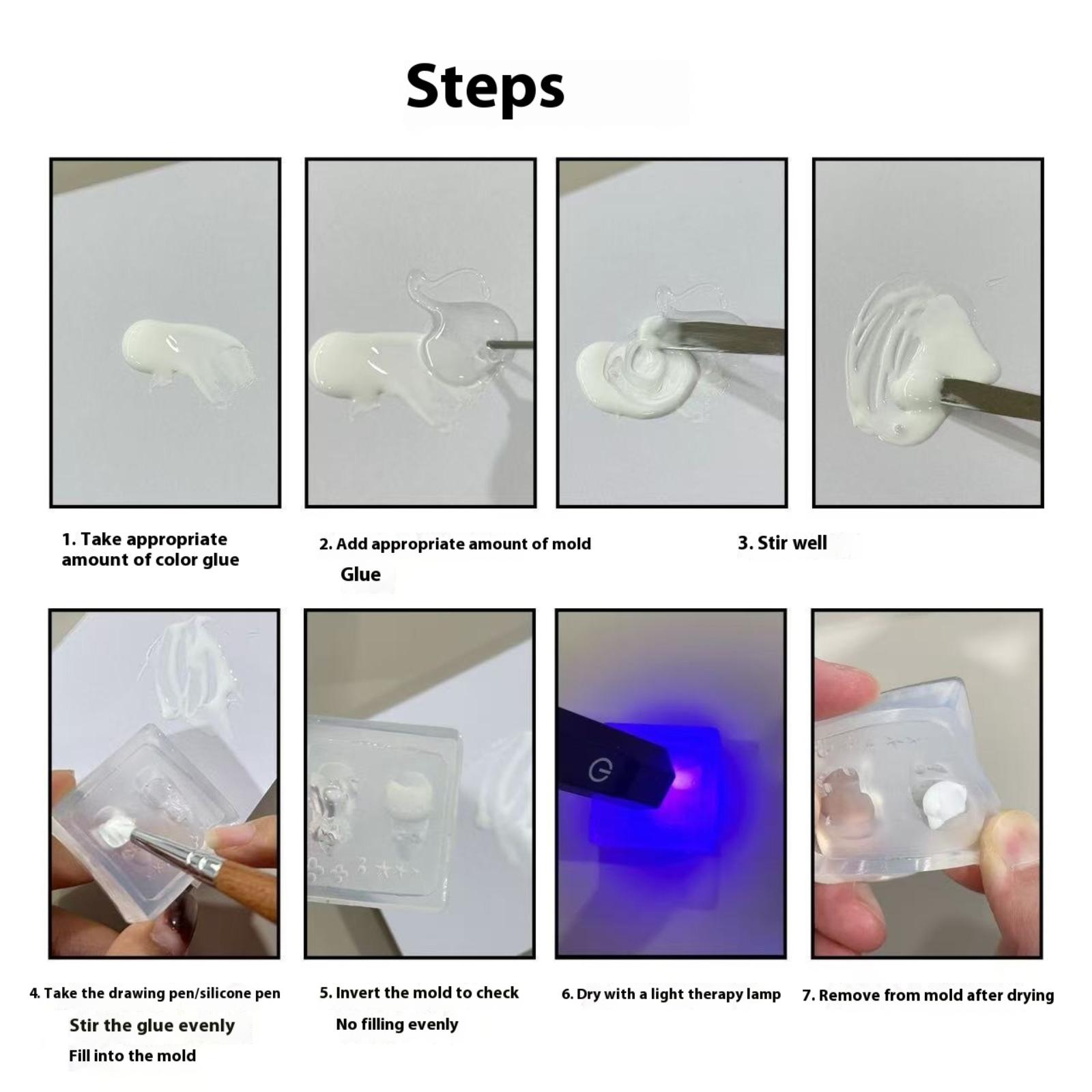 Steps

1. Take appropriate amount of color glue

2. Add appropriate amount of mold Glue

3. Stir well

4. Take the drawing pen/silicone pen Stir the glue evenly Fill into the mold

5. Invert the mold to check No filling evenly

6. Dry with a light therapy lamp

7. Remove from mold after drying