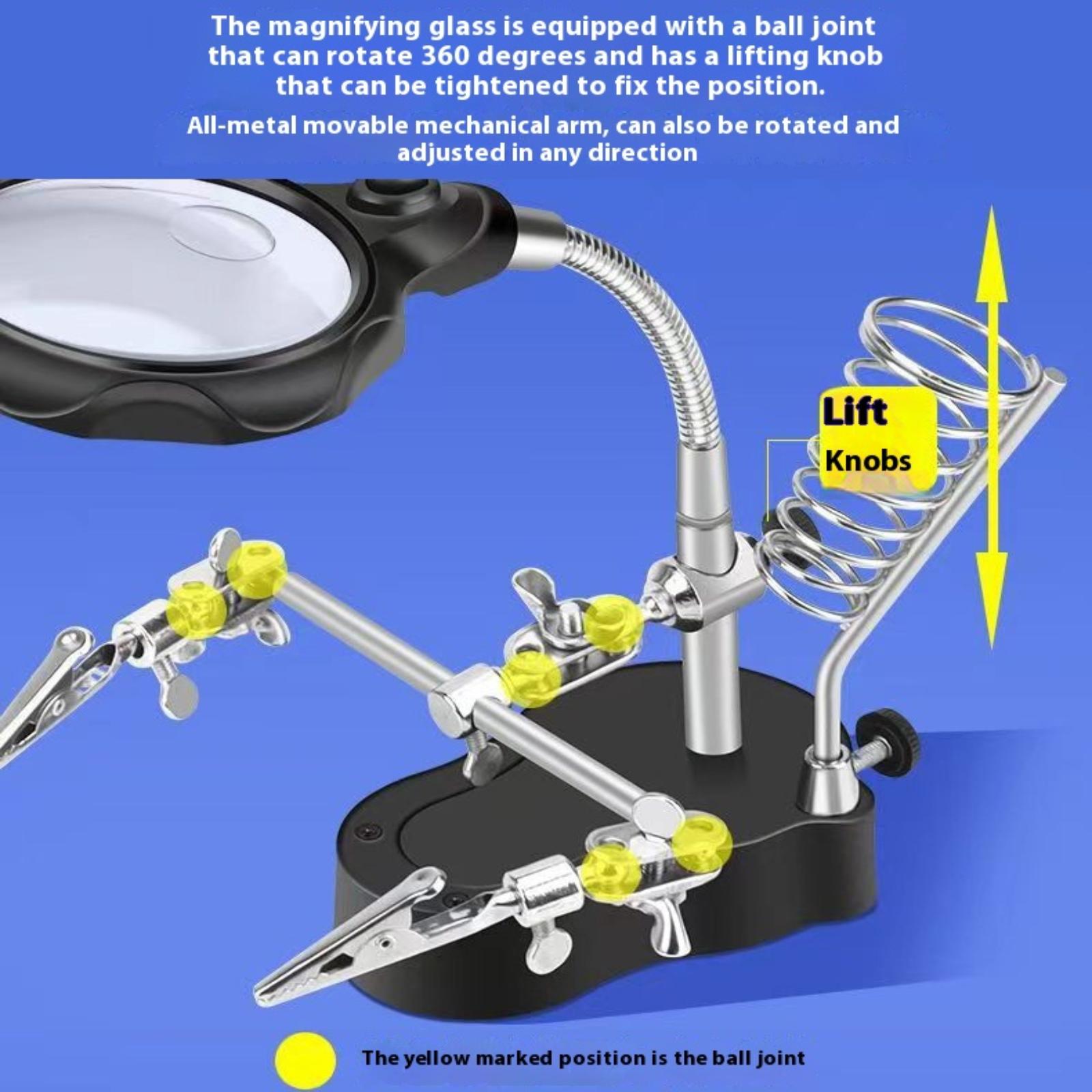 The magnifying glass is equipped with a ball joint that can rotate 360 degrees and has a lifting knob that can be tightened to fix the position.

All-metal movable mechanical arm, can also be rotated and adjusted in any direction

Lift
Knobs

The yellow marked position is the ball joint