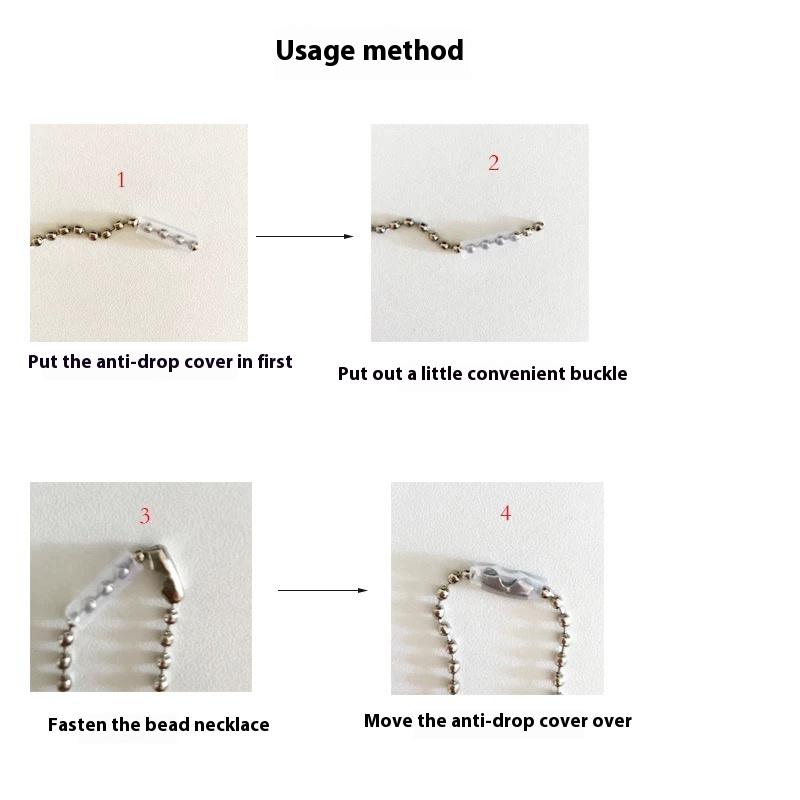 Usage method

1

Put the anti-drop cover in first

2

Put out a little convenient buckle

3

Fasten the bead necklace

4

Move the anti-drop cover over