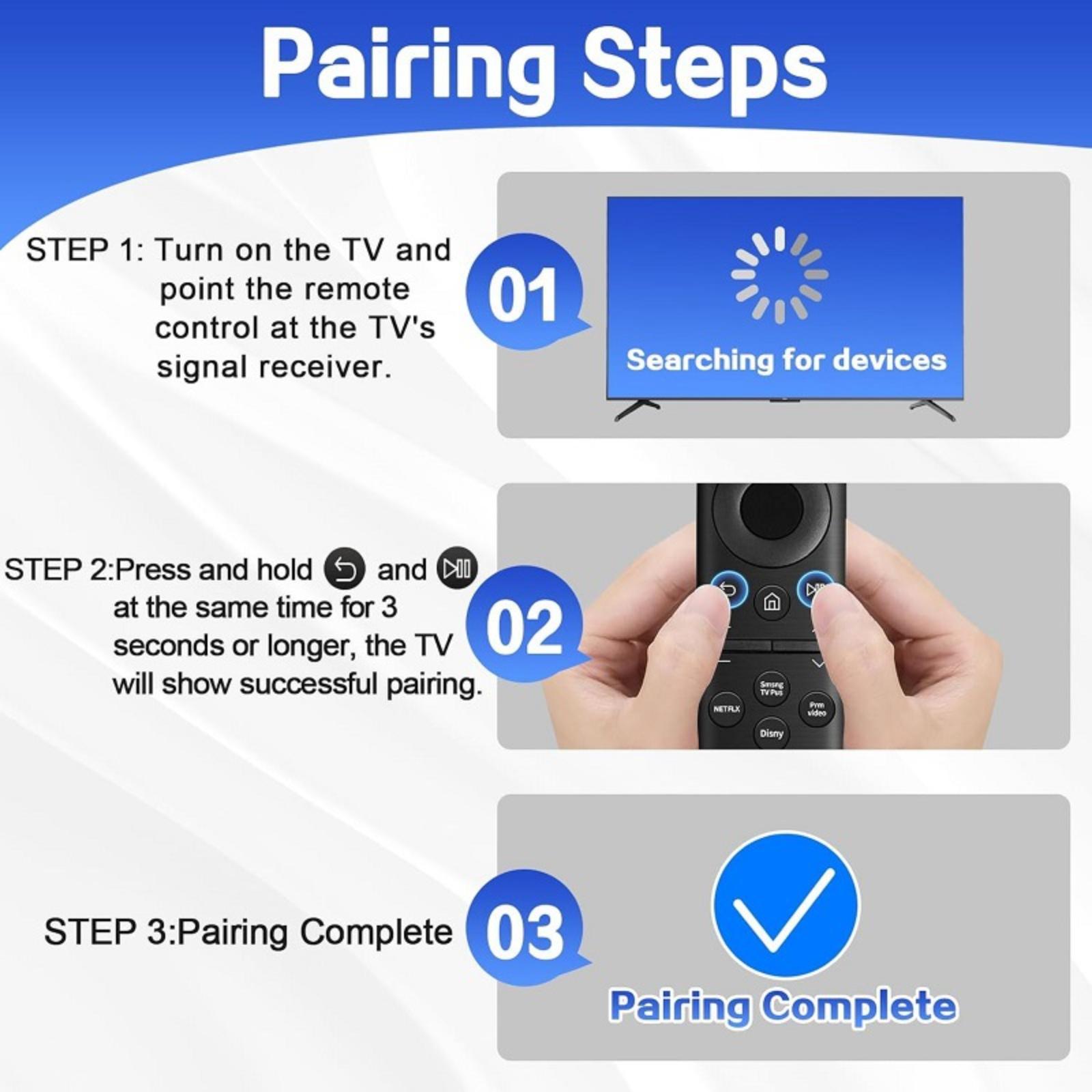 Pairing Steps

STEP 1: Turn on the TV and point the remote control at the TV's signal receiver.

01

Searching for devices

STEP 2:Press and hold and at the same time for 3 seconds or longer, the TV will show successful pairing.

02

Smsng TV Pus

NETFLX

Prm video

Disny

STEP 3:Pairing Complete

03

Pairing Complete