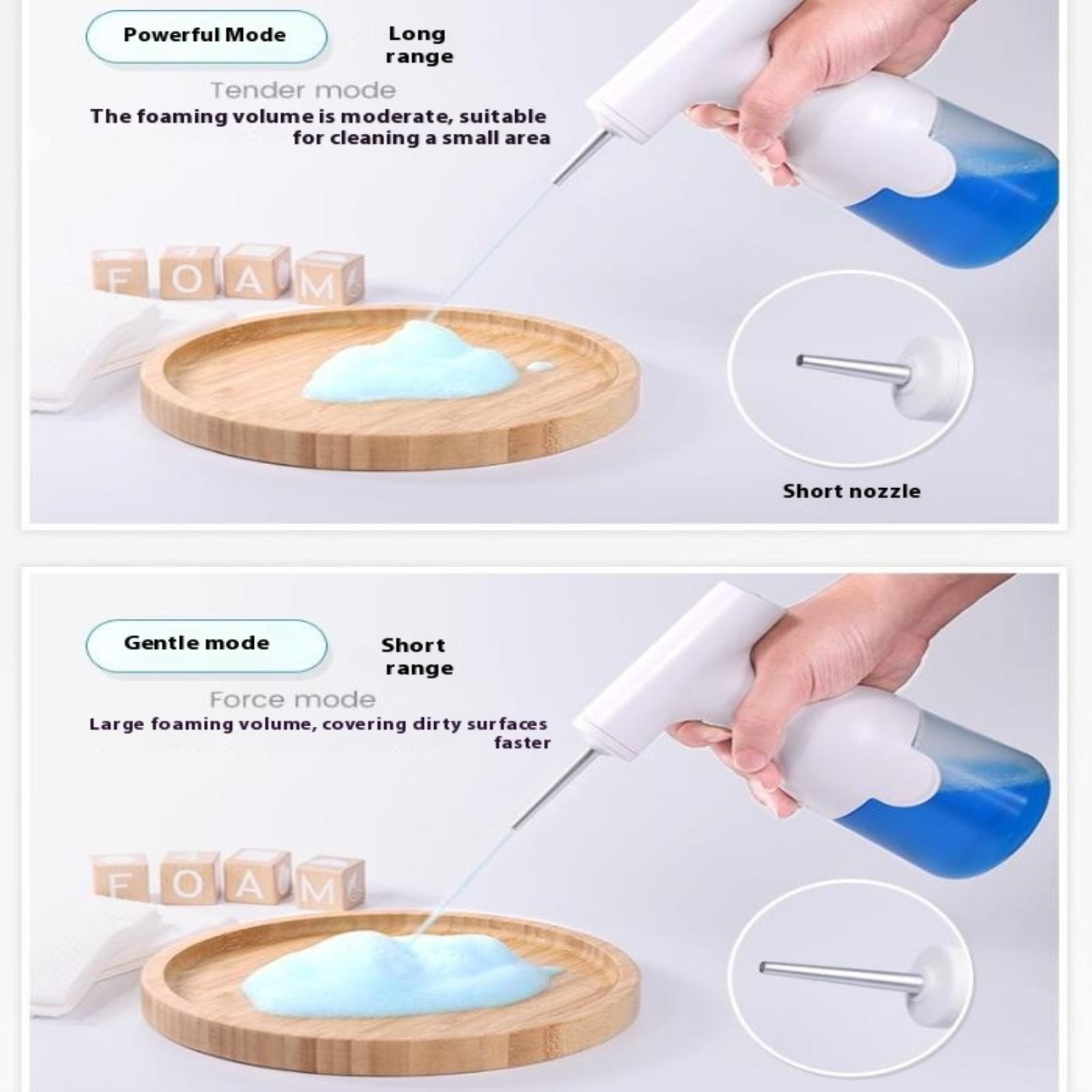 Powerful Mode

Long range

Tender mode

The foaming volume is moderate, suitable for cleaning a small area

FOAM

Short nozzle

Gentle mode

Short range

Force mode

Large foaming volume, covering dirty surfaces faster

FOAM