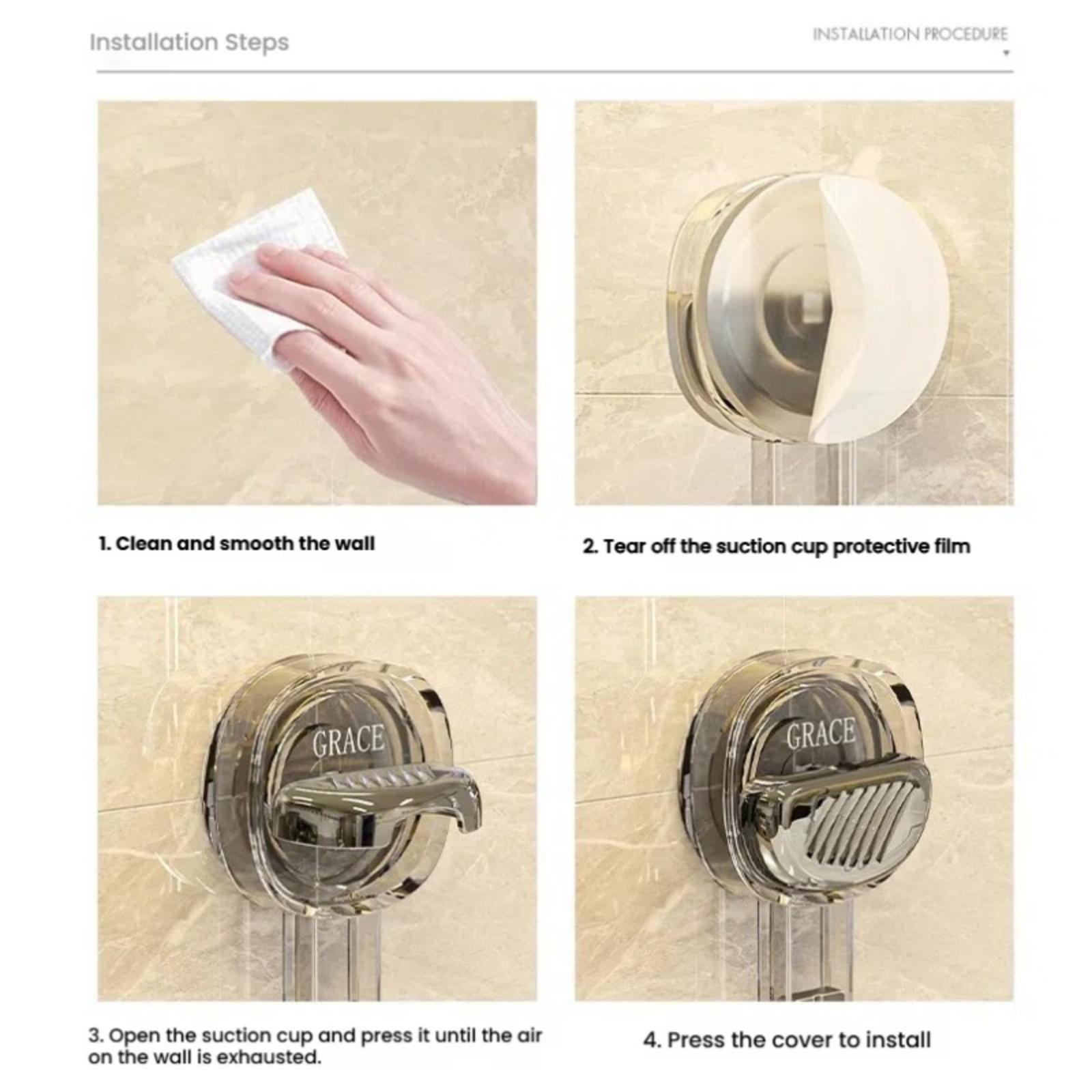 Installation Steps

INSTALLATION PROCEDURE

1. Clean and smooth the wall

2. Tear off the suction cup protective film

GRACE

GRACE

3. Open the suction cup and press it until the air on the wall is exhausted.

4. Press the cover to install