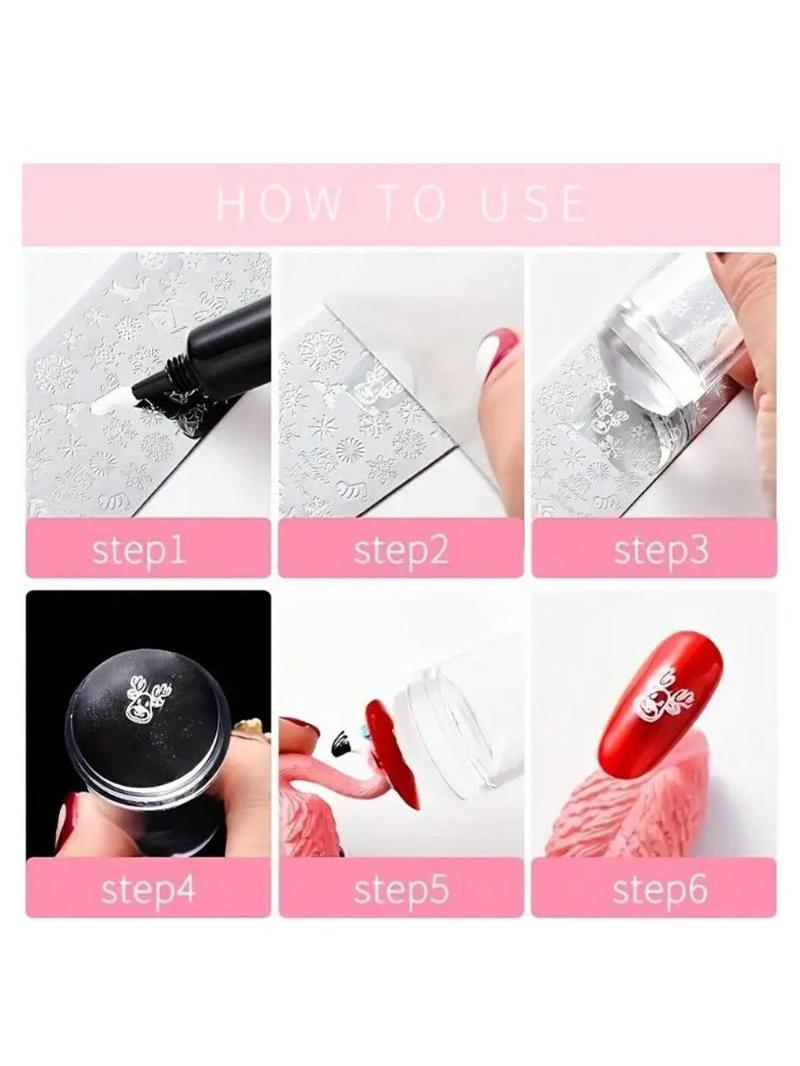 HOW TO USE

step1

step2

step3

step4

step5

step6