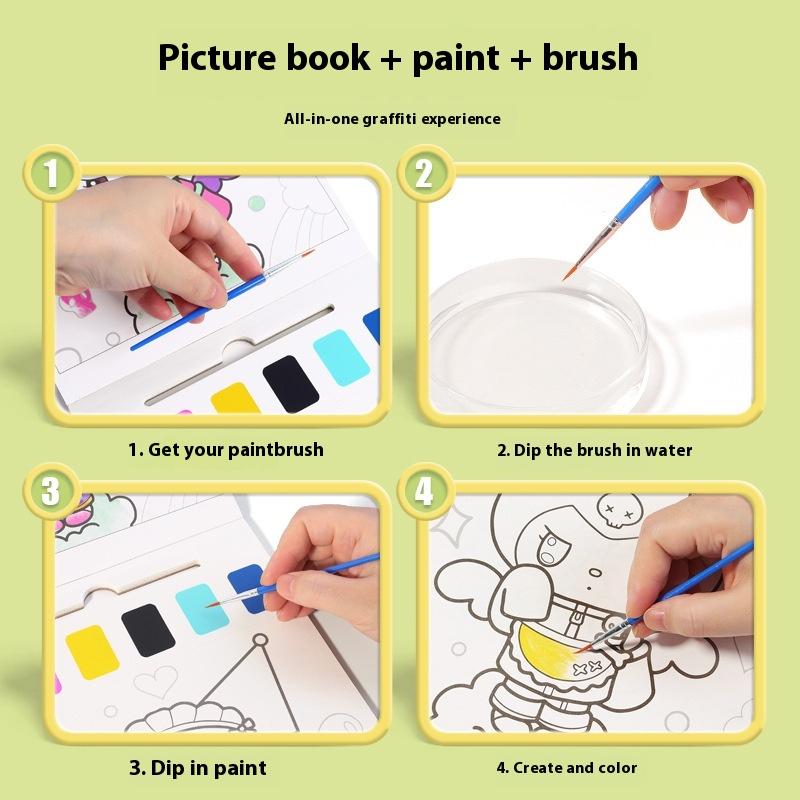 Picture book + paint + brush

All-in-one graffiti experience

1

1. Get your paintbrush

2

2. Dip the brush in water

3

3. Dip in paint

4

4. Create and color