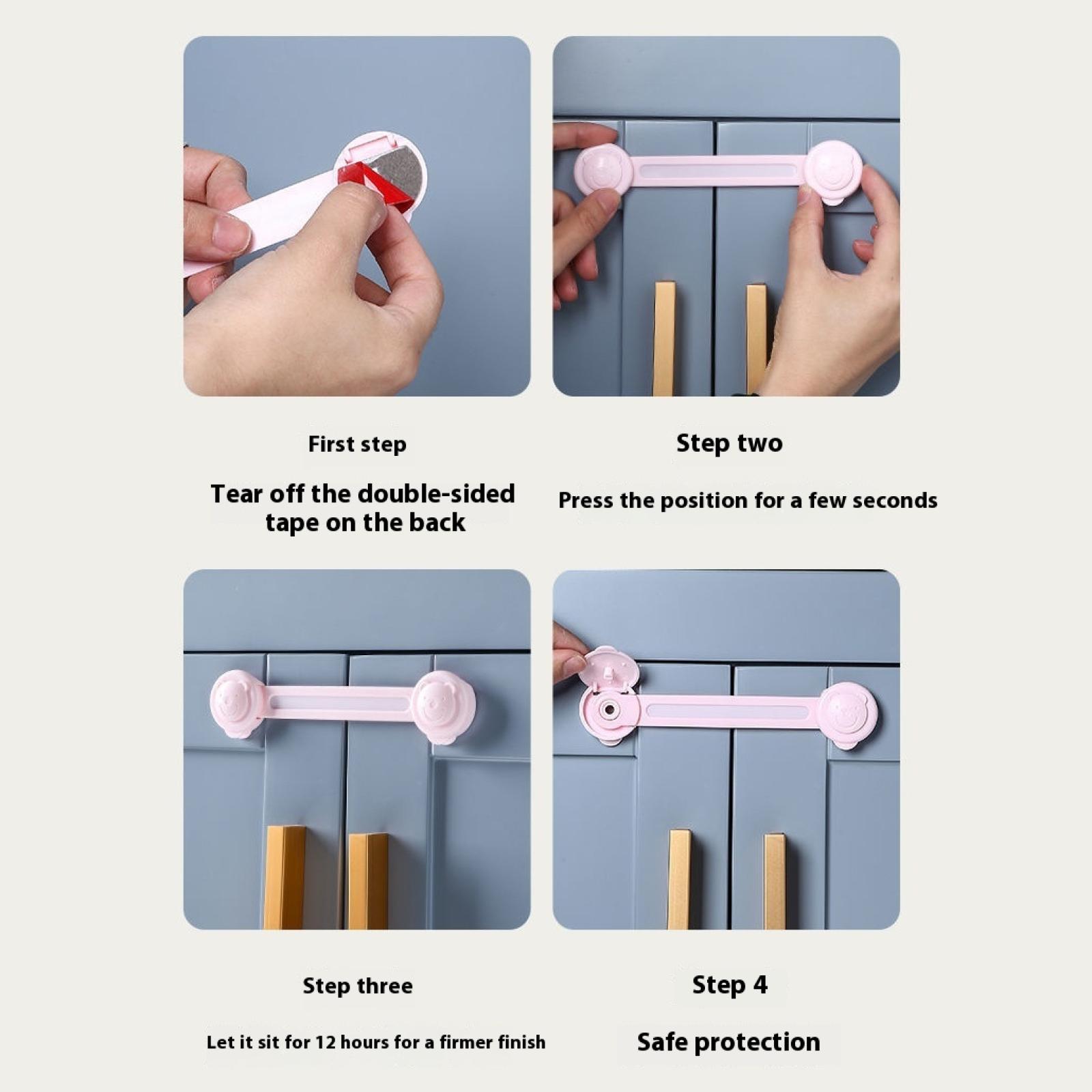 First step

Tear off the double-sided tape on the back

Step two

Press the position for a few seconds

Step three

Let it sit for 12 hours for a firmer finish

Step 4

Safe protection