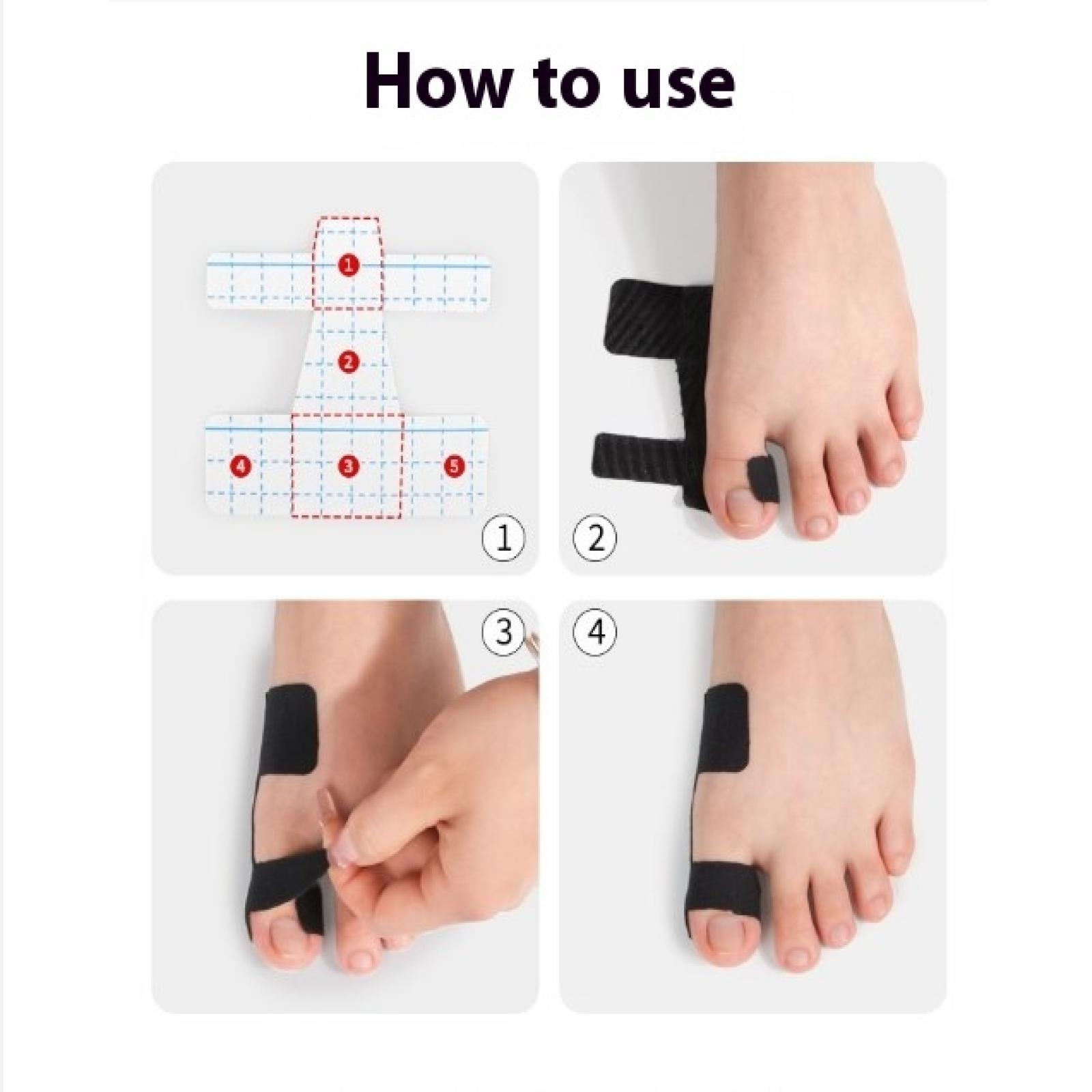 How to use

1

2

4

3

5

①

②

③

④