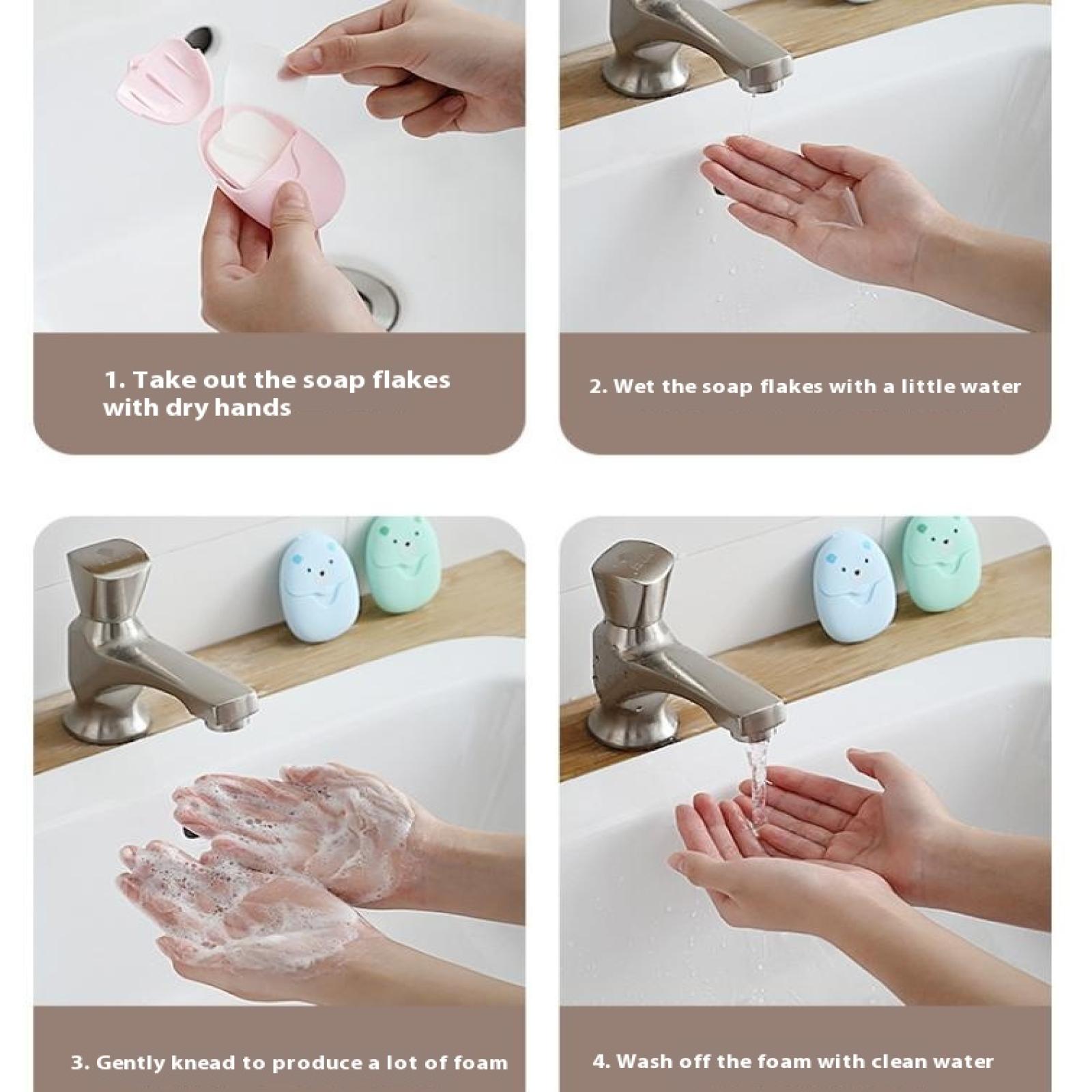 1. Take out the soap flakes with dry hands

2. Wet the soap flakes with a little water

3. Gently knead to produce a lot of foam

4. Wash off the foam with clean water