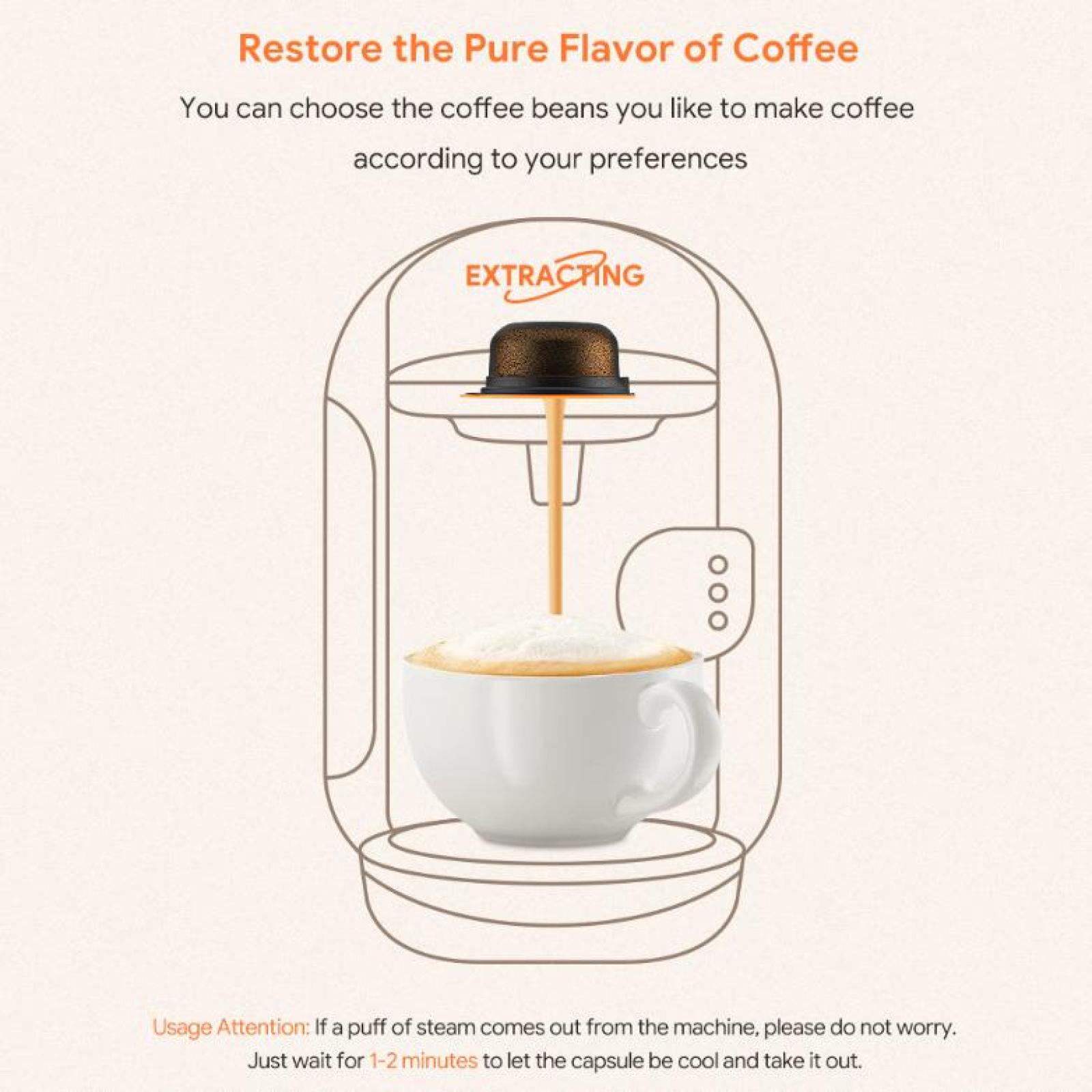 Restore the Pure Flavor of Coffee

You can choose the coffee beans you like to make coffee according to your preferences

EXTRACTING

Usage Attention: If a puff of steam comes out from the machine, please do not worry. Just wait for 1-2 minutes to let the capsule be cool and take it out.