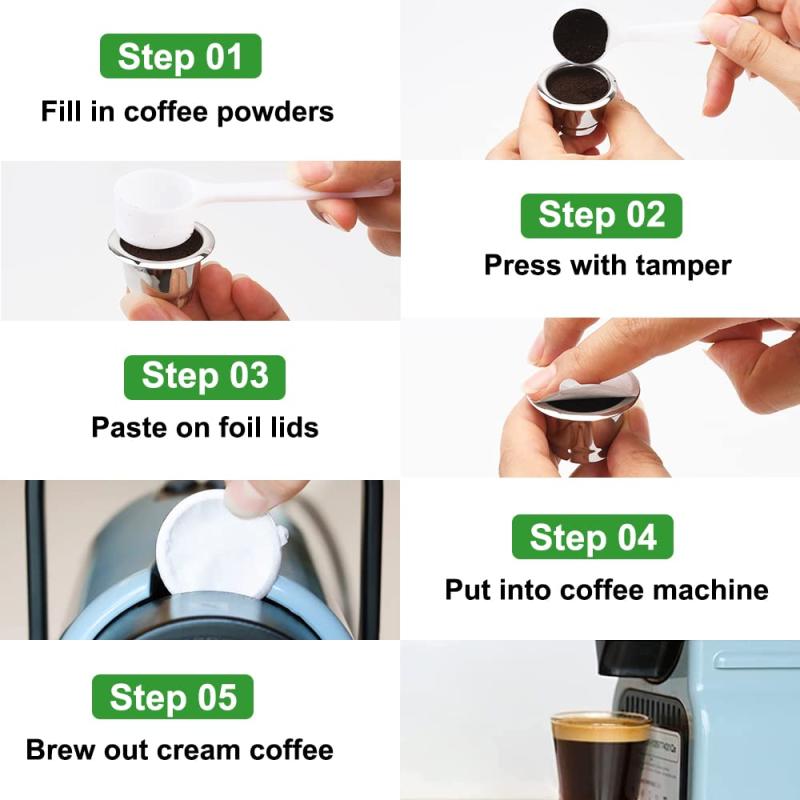 Step 01
Fill in coffee powders

Step 02
Press with tamper

Step 03
Paste on foil lids

Step 04
Put into coffee machine

Step 05
Brew out cream coffee