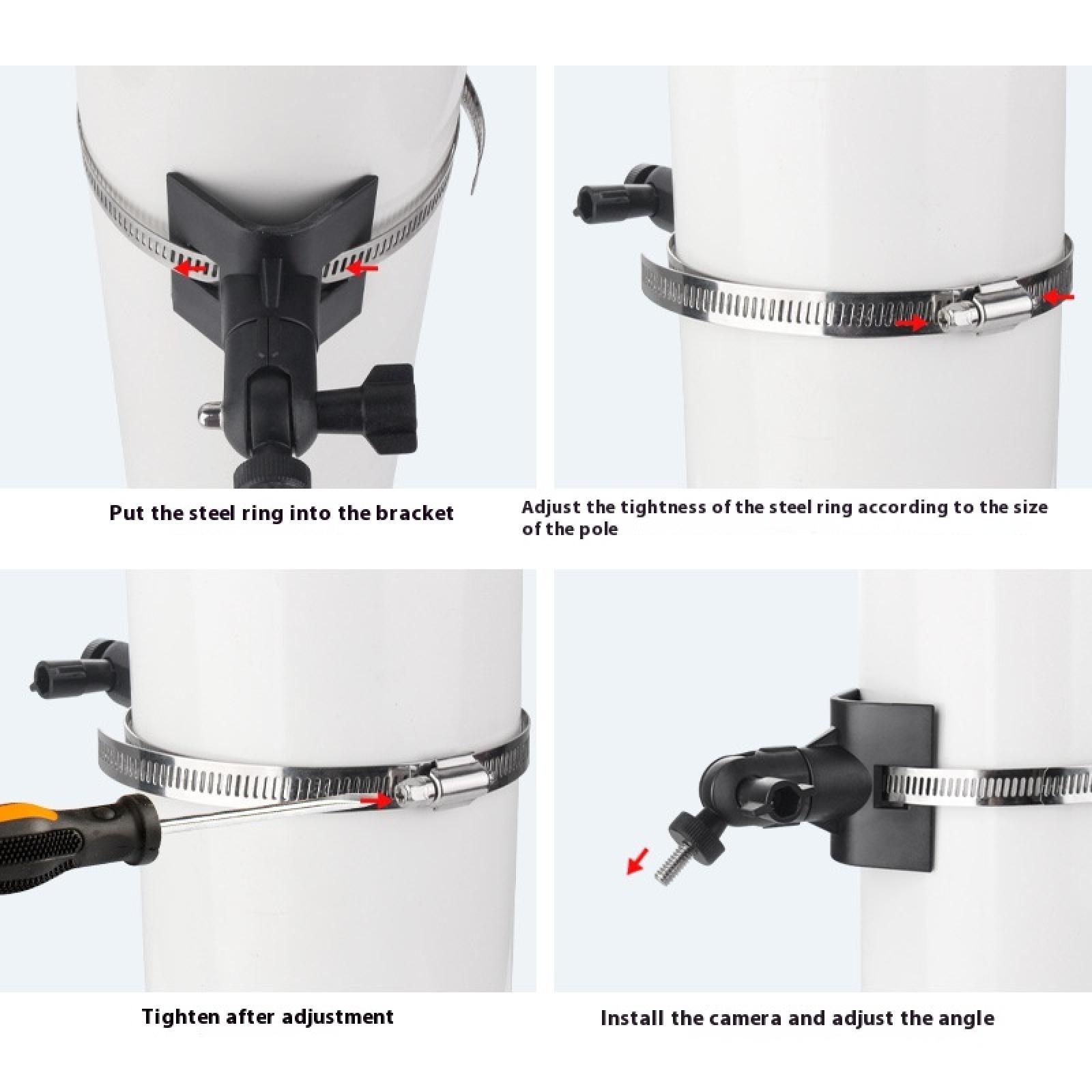 Put the steel ring into the bracket

Adjust the tightness of the steel ring according to the size of the pole

Tighten after adjustment

Install the camera and adjust the angle