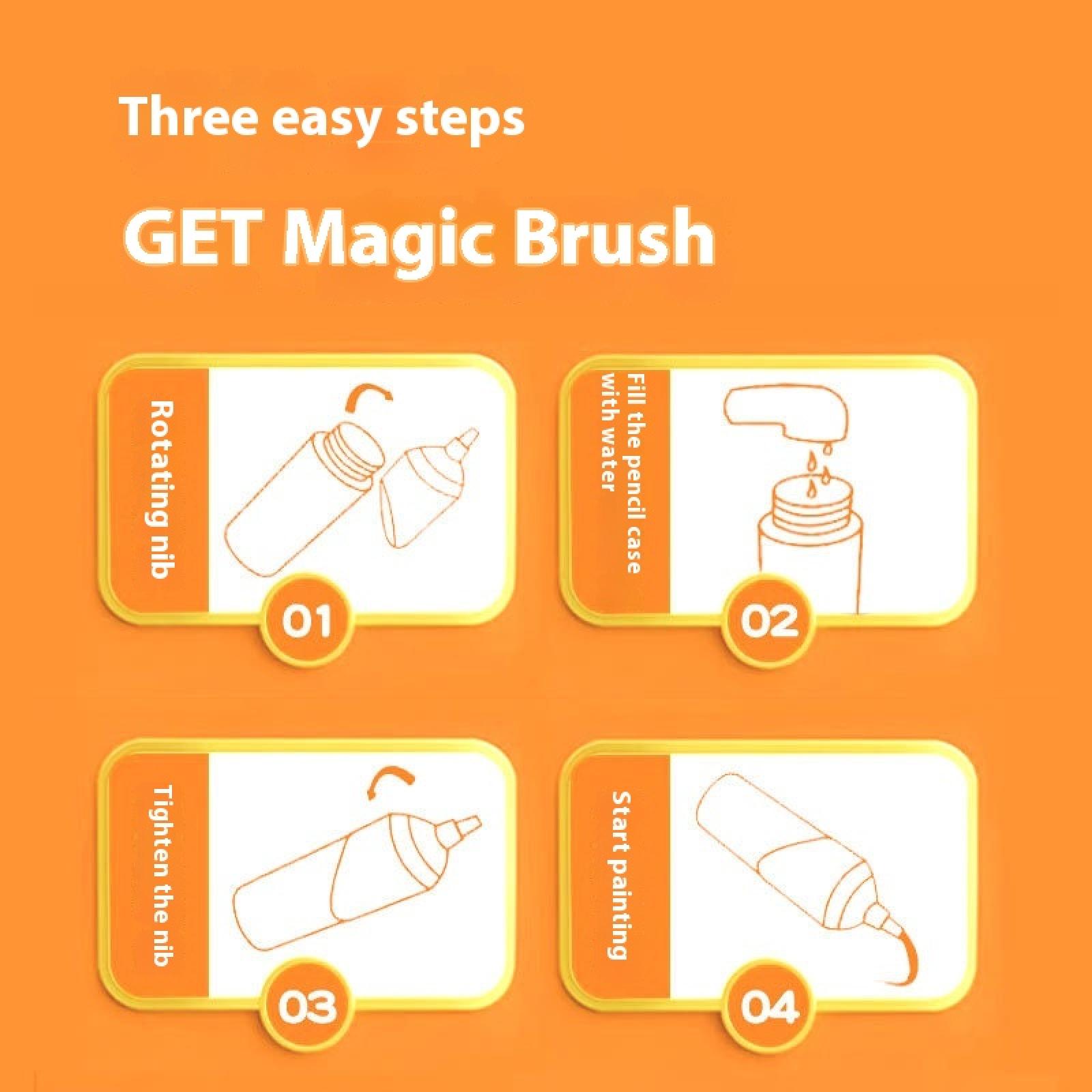 Three easy steps

GET Magic Brush

Rotating nib

01

Fill the pencil case with water

02

Tighten the nib

03

Start painting

04