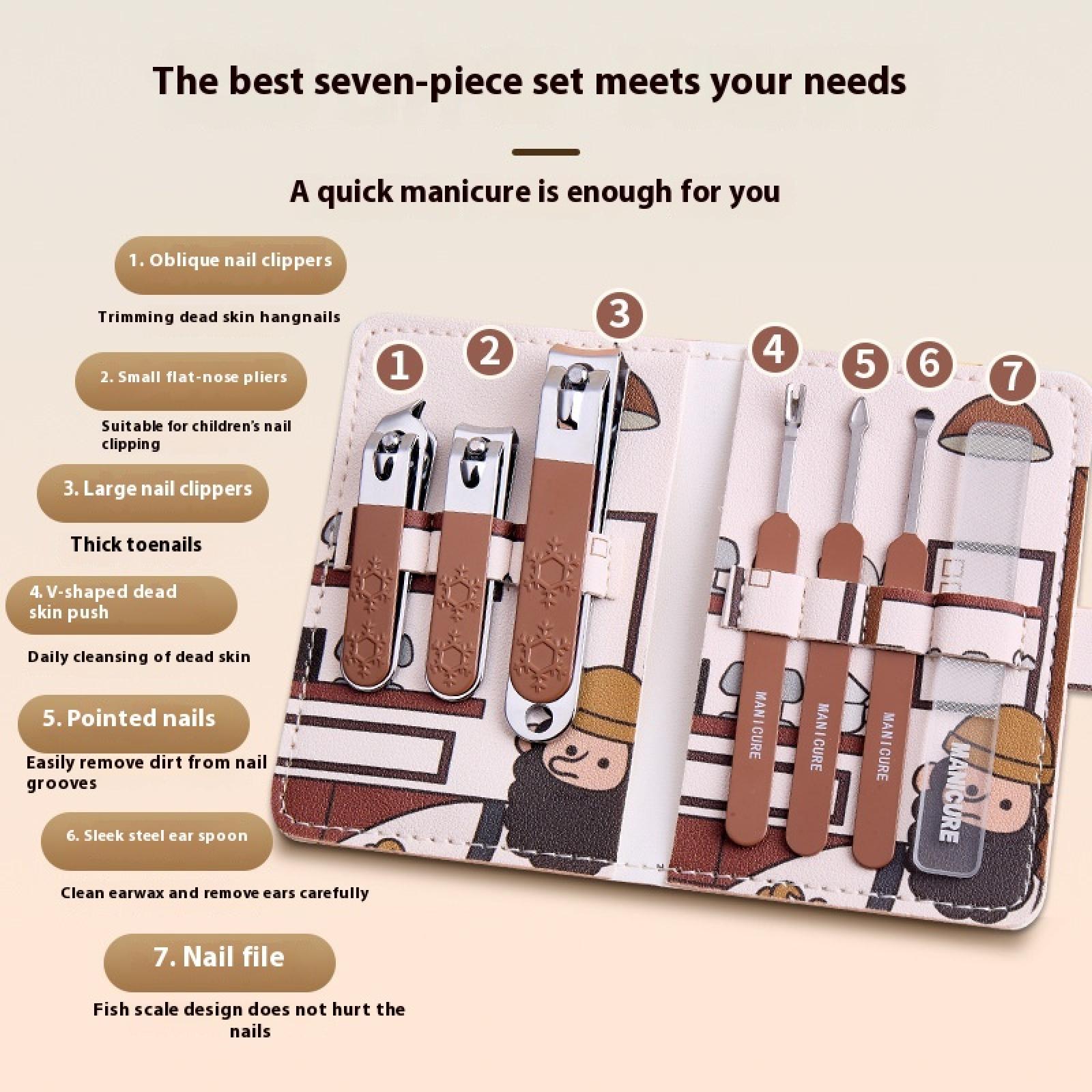 The best seven-piece set meets your needs

A quick manicure is enough for you

1. Oblique nail clippers

Trimming dead skin hangnails

2. Small flat-nose pliers

Suitable for children's nail clipping

3. Large nail clippers

Thick toenails

4. V-shaped dead skin push

Daily cleansing of dead skin

5. Pointed nails

Easily remove dirt from nail grooves

6. Sleek steel ear spoon

Clean earwax and remove ears carefully

7. Nail file

Fish scale design does not hurt the nails

1

2

3

4

5

6

7

MANICURE

MANICURE

MANICURE

MANICURE