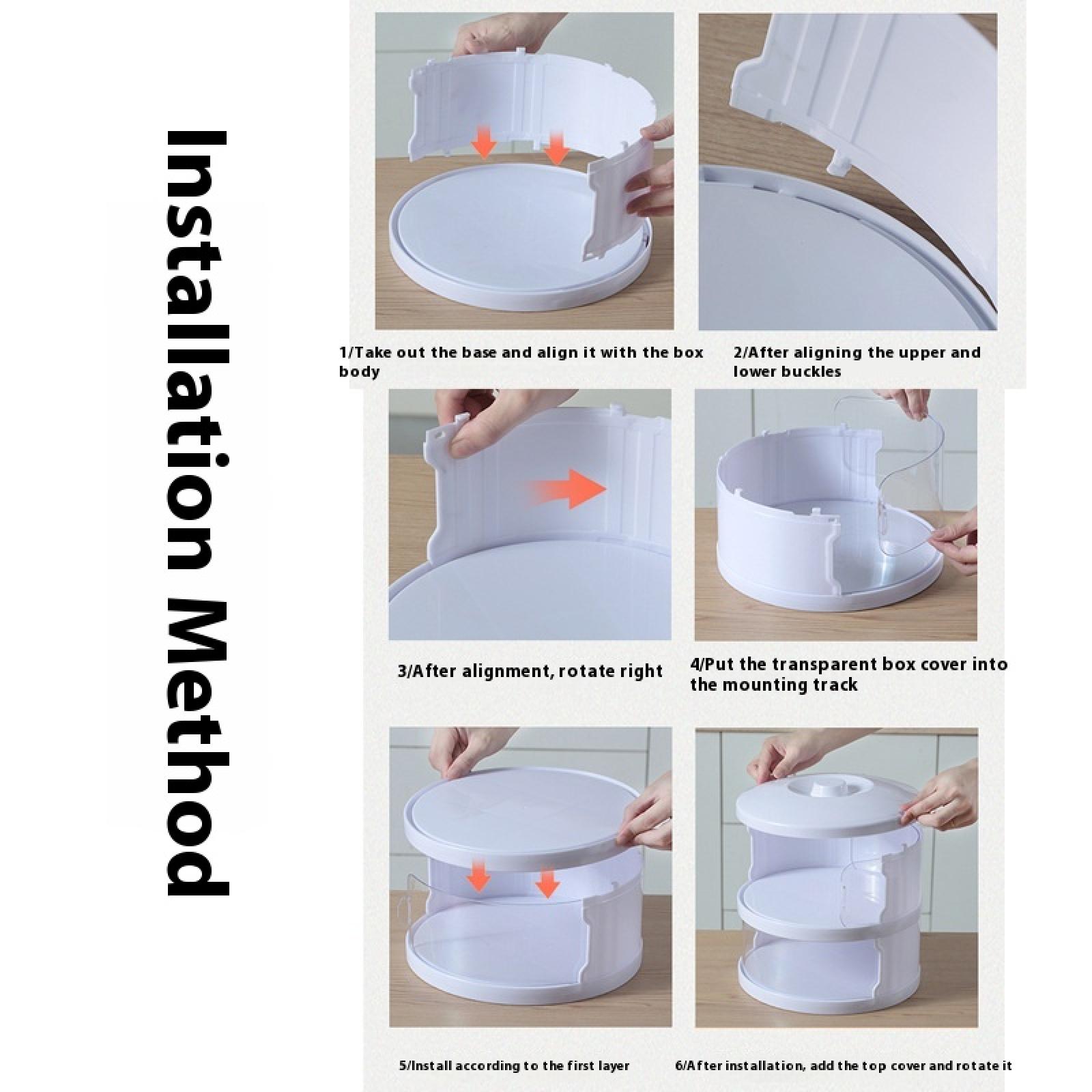 Installation Method

1/Take out the base and align it with the box body

2/After aligning the upper and lower buckles

3/After alignment, rotate right

4/Put the transparent box cover into the mounting track

5/Install according to the first layer

6/After installation, add the top cover and rotate it